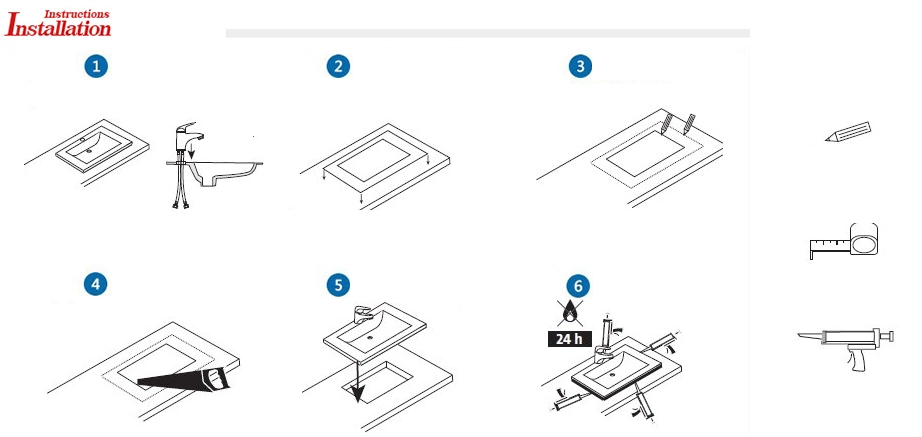 Instructions
Installation

1

2

3

4

5

6

24 h