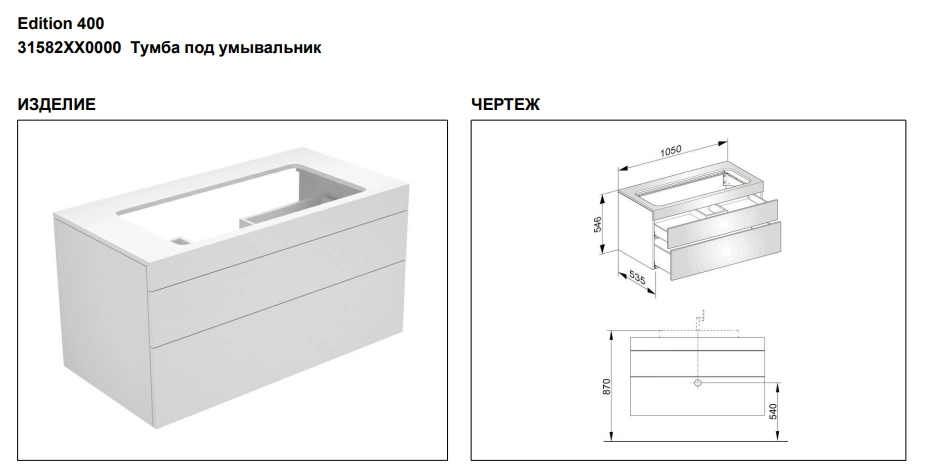 Edition 400
31582XX0000 Тумба под умывальник

ИЗДЕЛИЕ

ЧЕРТЕЖ

1050
546
535
870
540