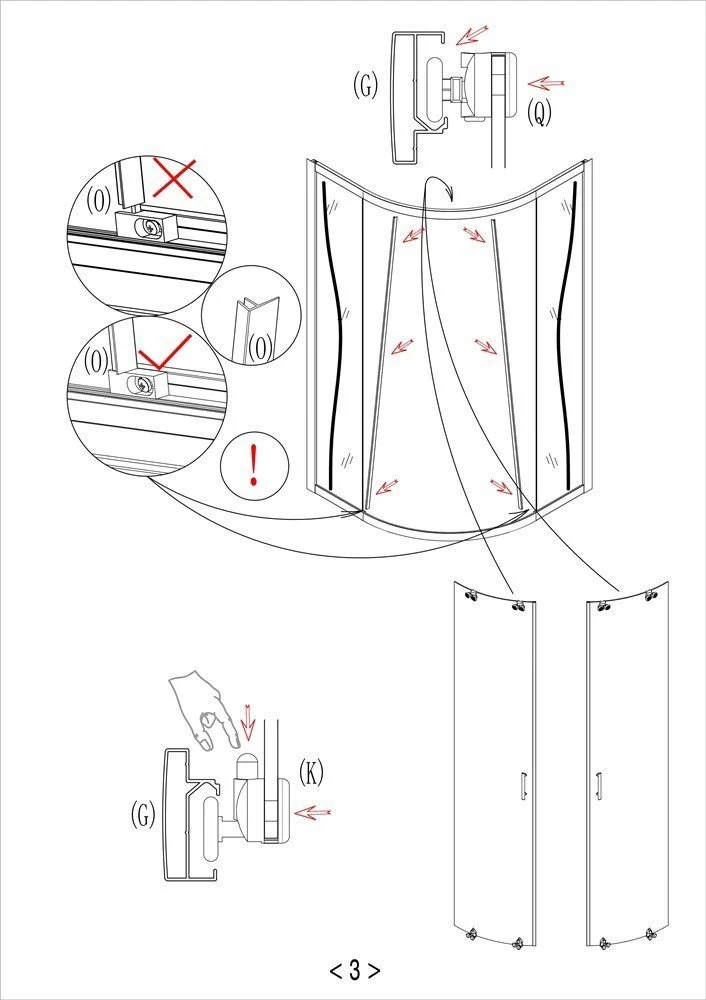 (G)
(Q)
(O)
(O)
(O)
!
(K)
(G)
< 3 >