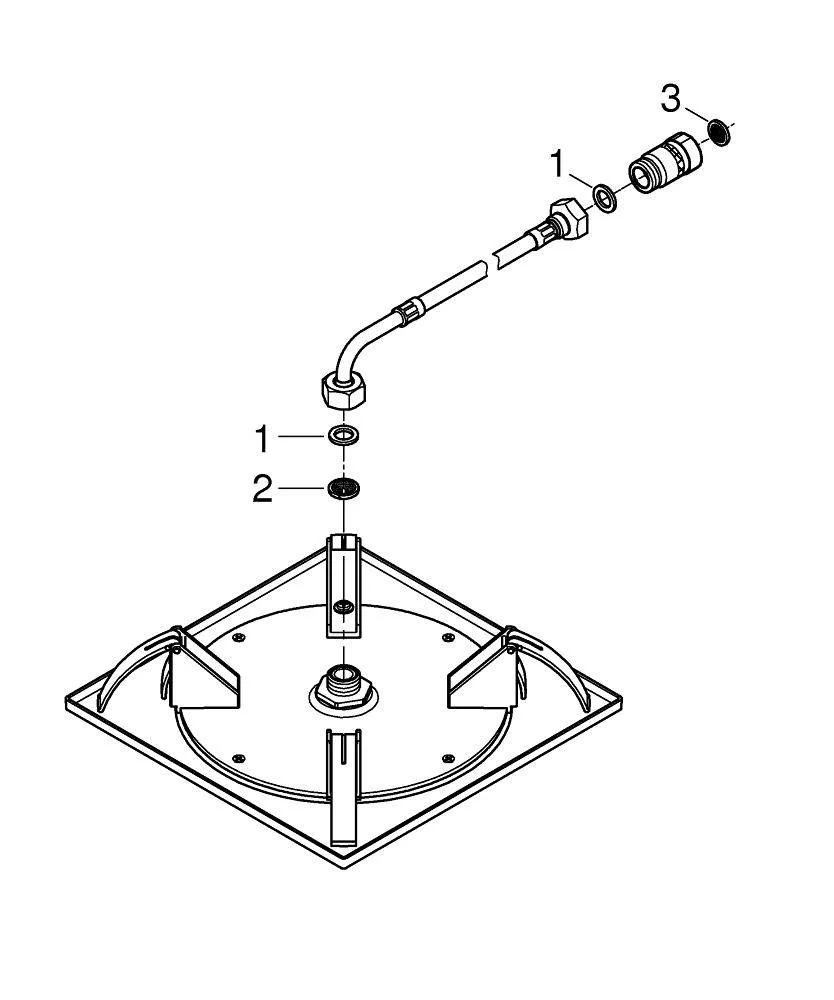 3
1
1
2