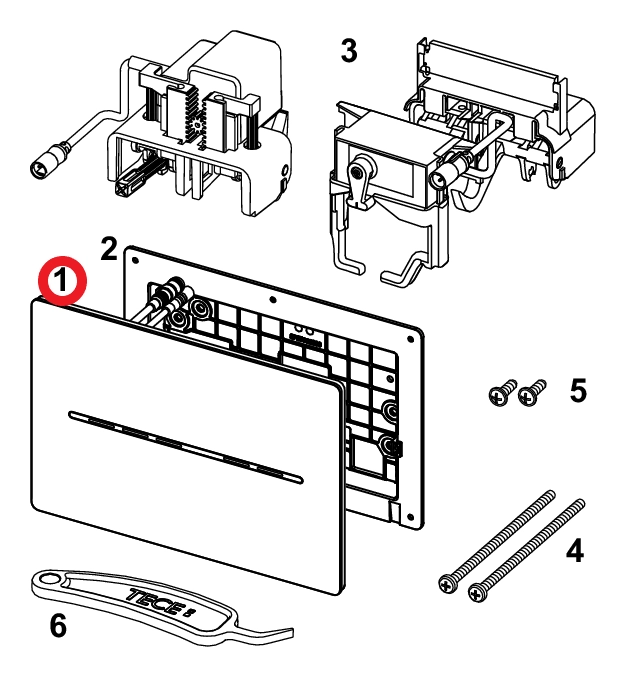 3
2
1
5
4
TECE
6