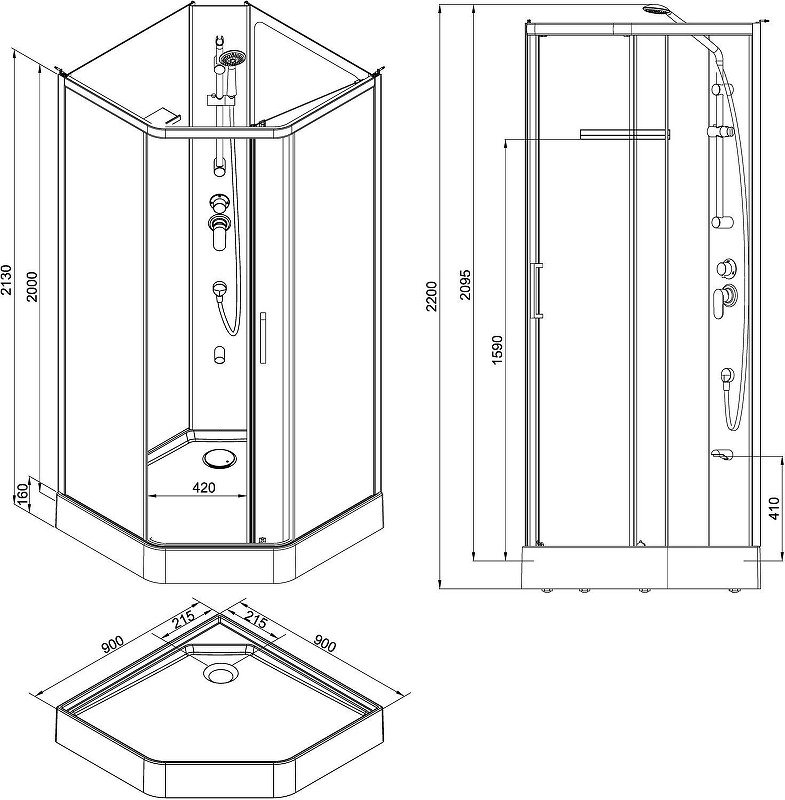 2130
2000
160
420
2200
2095
1590
410
900
215
215
900