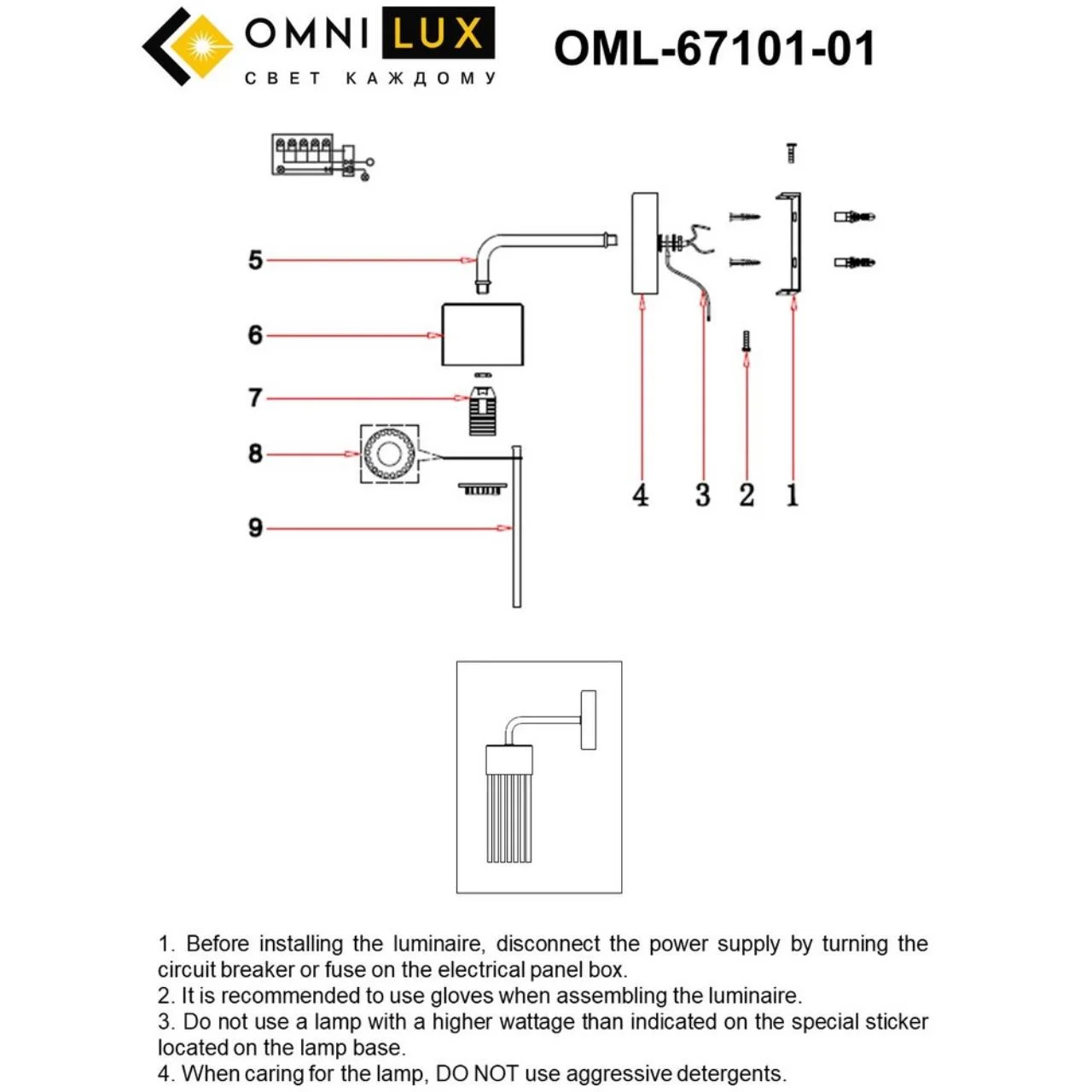 OMNI LUX
СВЕТ КАЖДОМУ

OML-67101-01

5
6
7
8
9

4 3 2 1

1. Before installing the luminaire, disconnect the power supply by turning the circuit breaker or fuse on the electrical panel box.
2. It is recommended to use gloves when assembling the luminaire.
3. Do not use a lamp with a higher wattage than indicated on the special sticker located on the lamp base.
4. When caring for the lamp, DO NOT use aggressive detergents.