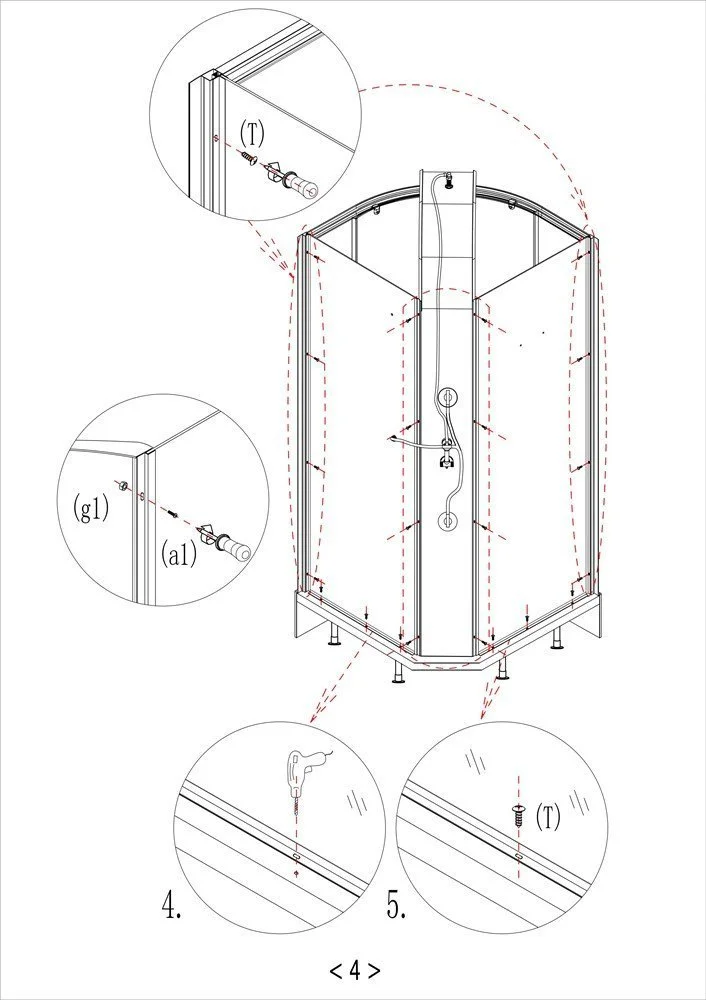 (T)

(g1)

(a1)

4.

5.

(T)

< 4 >