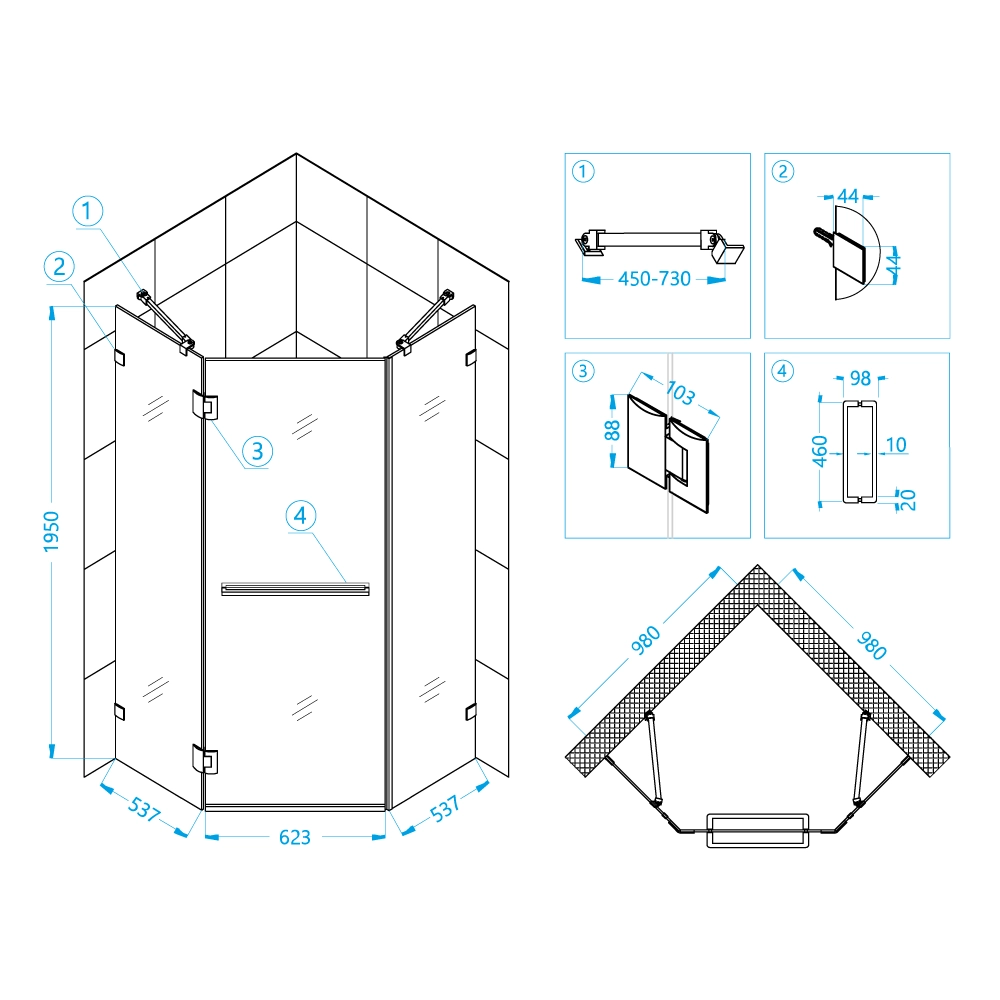 1
2
3
4
1950
537
623
537
1
450-730
2
44
44
3
103
88
4
98
460
10
20
980
980