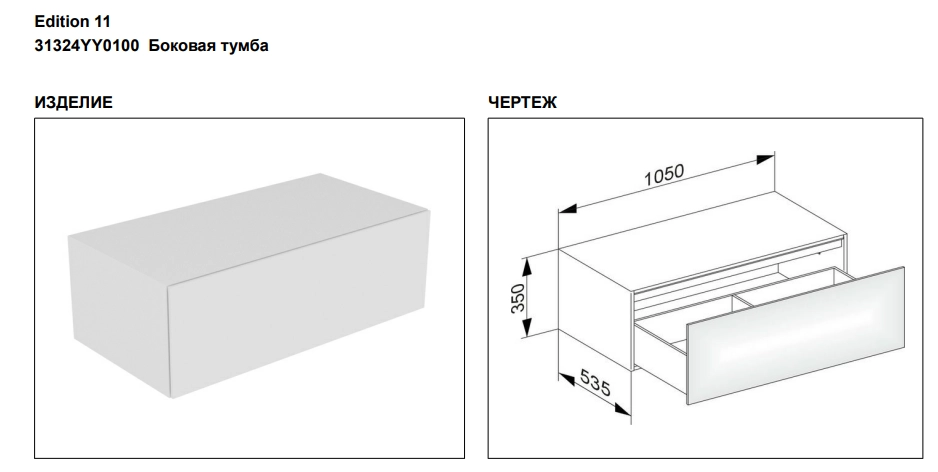 Edition 11
31324YY0100 Боковая тумба

ИЗДЕЛИЕ

ЧЕРТЕЖ

1050

350

535