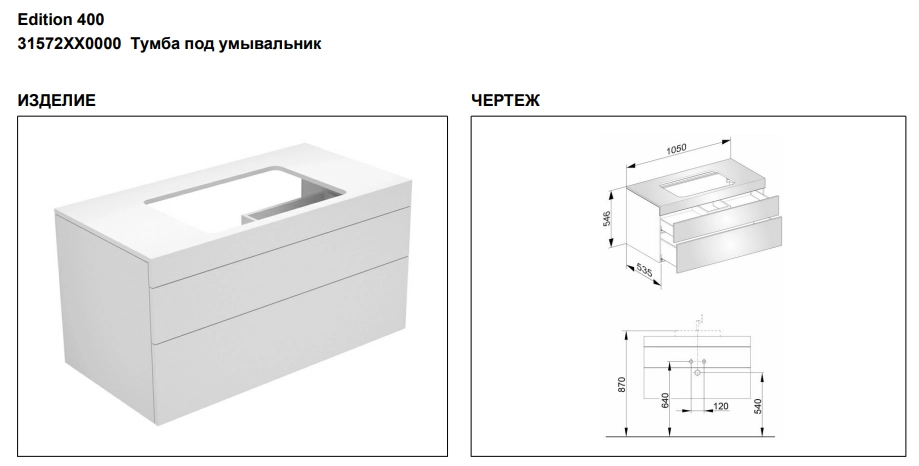 Edition 400
31572XX0000  Тумба под умывальник

ИЗДЕЛИЕ

ЧЕРТЕЖ

1050
546
535
870
640
120
540