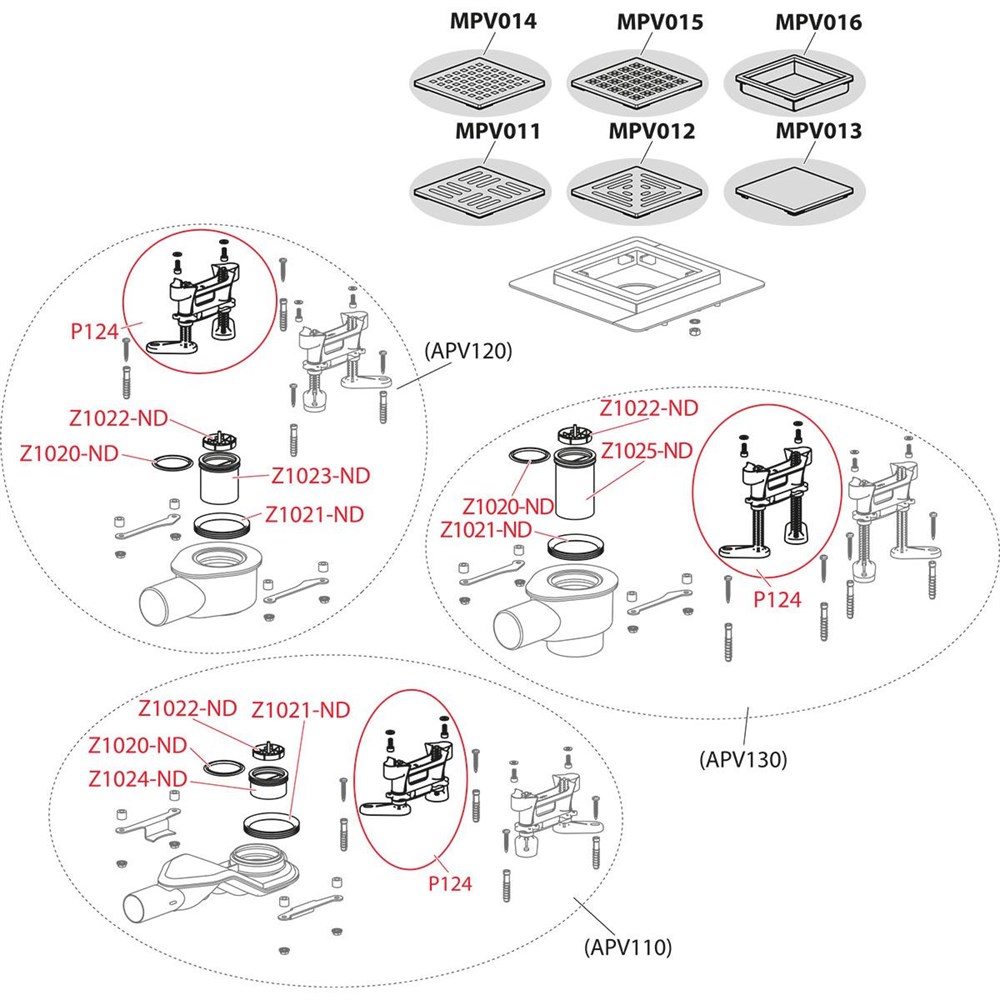 MPV014
MPV015
MPV016
MPV011
MPV012
MPV013

P124
(APV120)
Z1022-ND
Z1020-ND
Z1023-ND
Z1021-ND

Z1022-ND
Z1025-ND
Z1020-ND
Z1021-ND
P124
(APV130)

Z1022-ND
Z1021-ND
Z1020-ND
Z1024-ND
P124
(APV110)