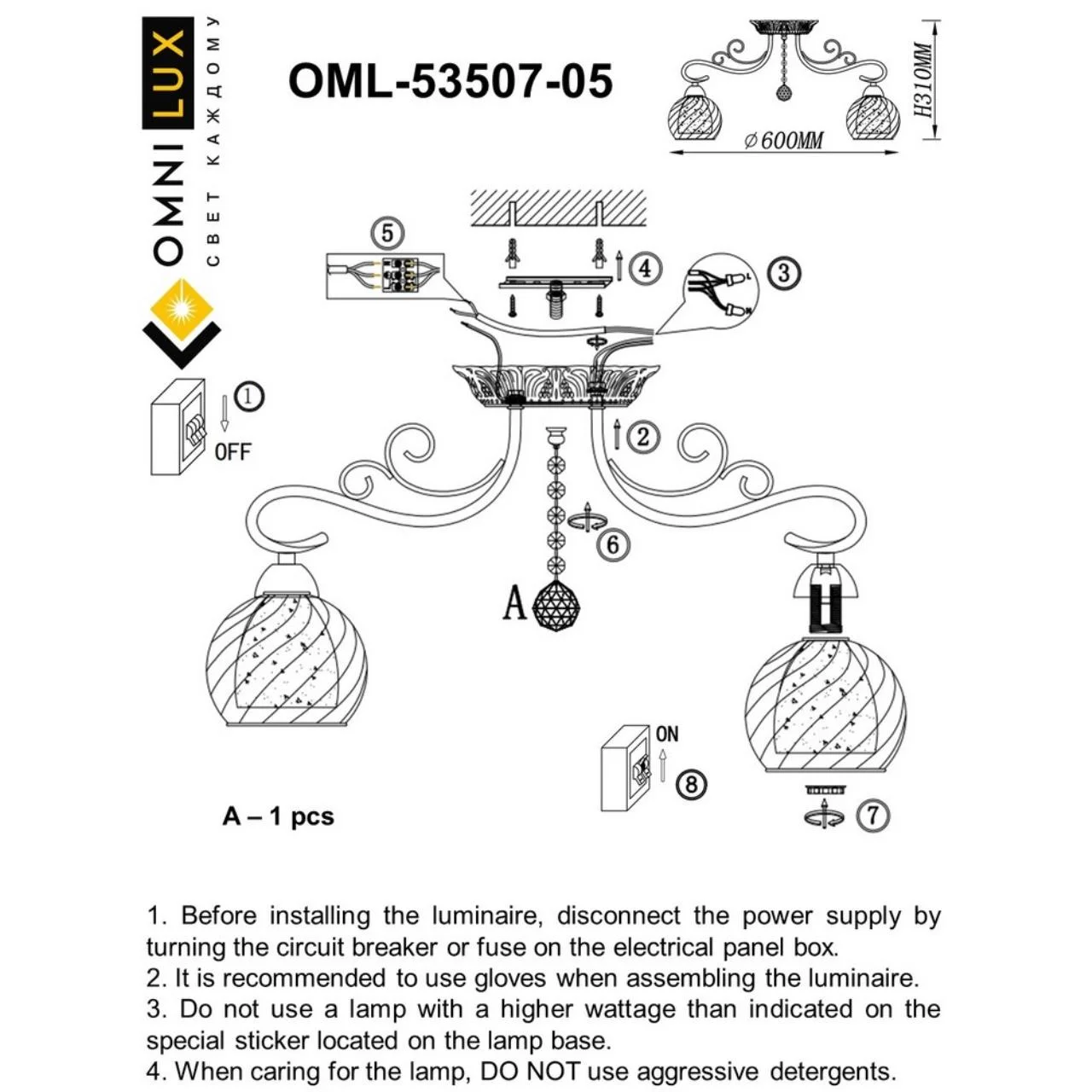 OMNILUX
СВЕТ КАЖДОМУ

OML-53507-05

H310MM
⌀600MM

5
4
3
1
OFF
2
6
A
ON
8
7

A – 1 pcs

1. Before installing the luminaire, disconnect the power supply by turning the circuit breaker or fuse on the electrical panel box.
2. It is recommended to use gloves when assembling the luminaire.
3. Do not use a lamp with a higher wattage than indicated on the special sticker located on the lamp base.
4. When caring for the lamp, DO NOT use aggressive detergents.