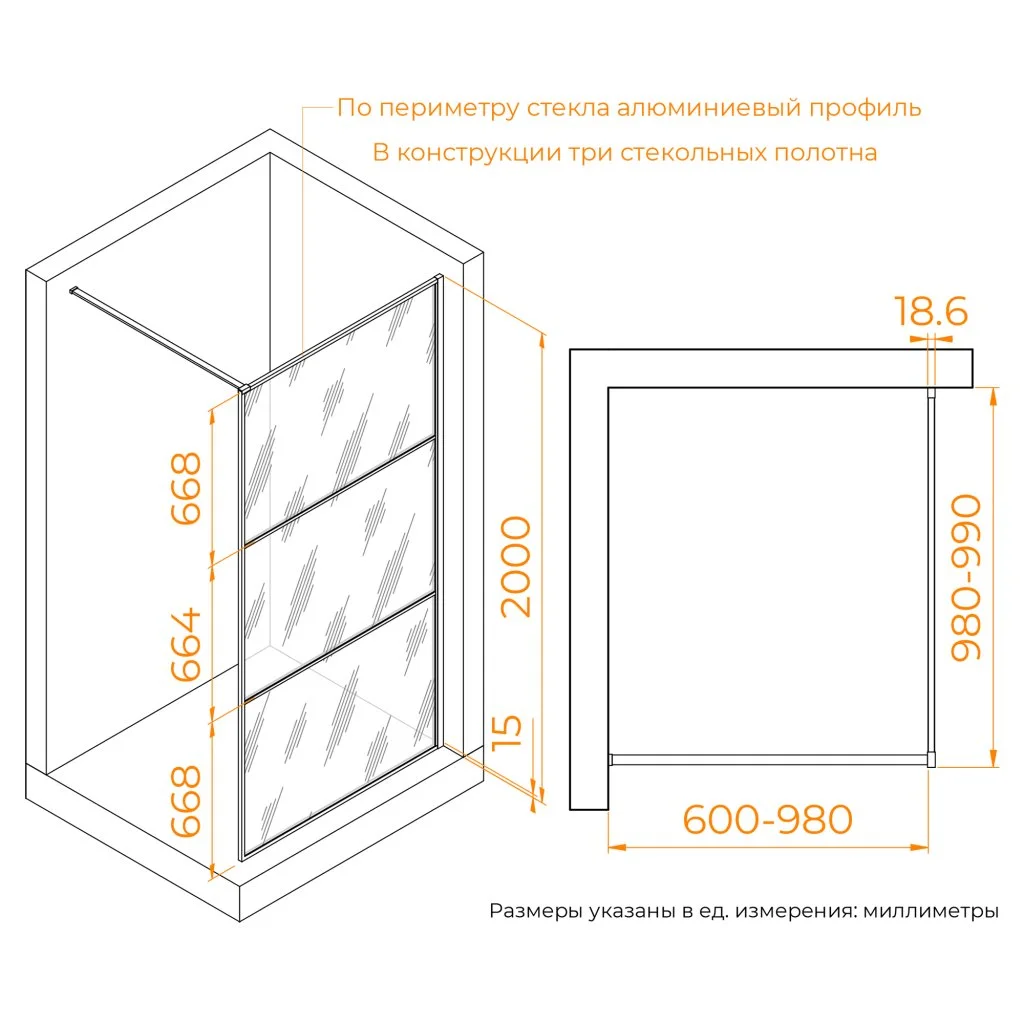 По периметру стекла алюминиевый профиль
В конструкции три стекольных полотна

668

664

668

2000

15

18.6

980-990

600-980

Размеры указаны в ед. измерения: миллиметры