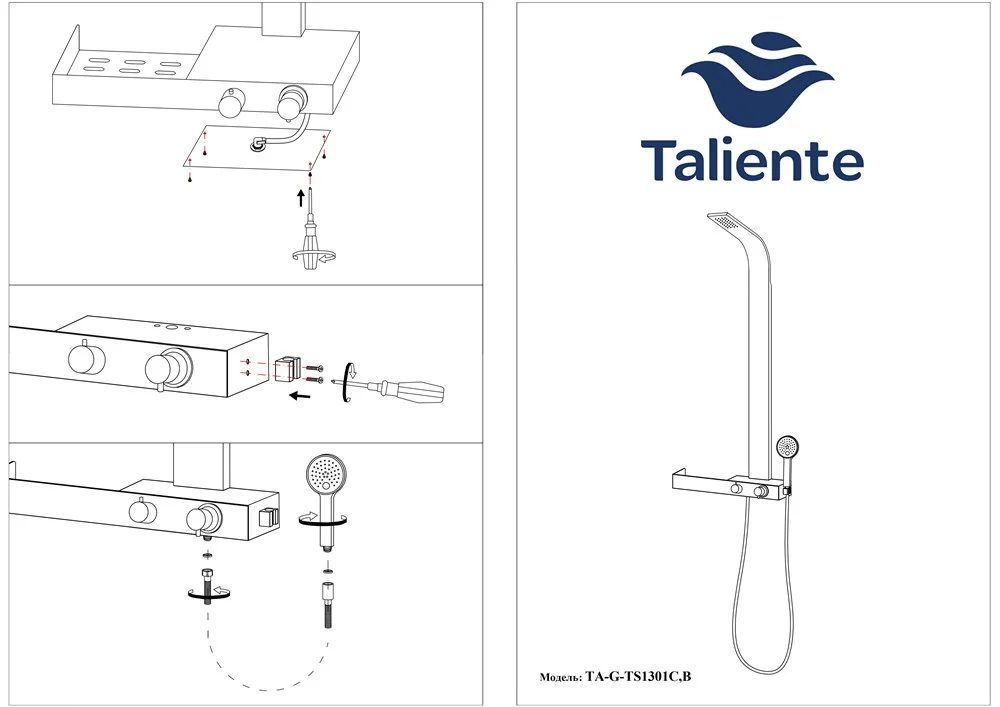 Taliente

Модель: TA-G-TS1301C,B