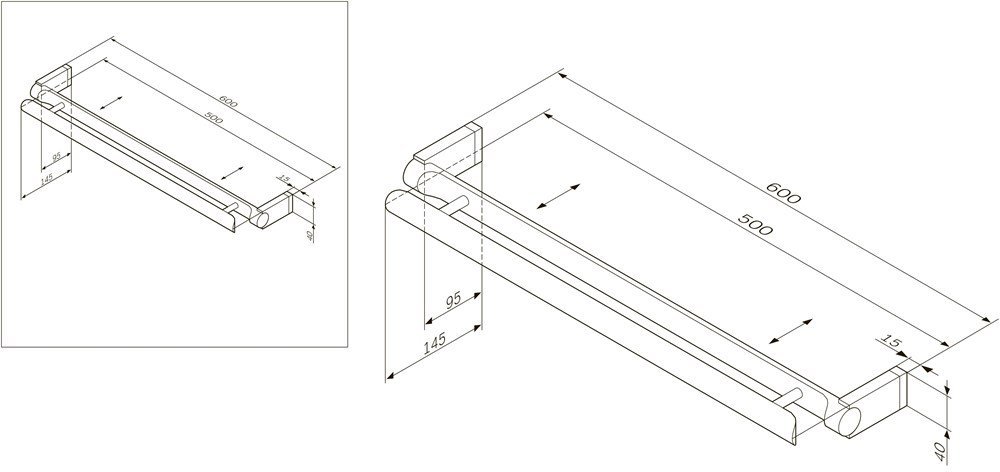 600
500
95
145
15
40
600
500
95
145
15
40