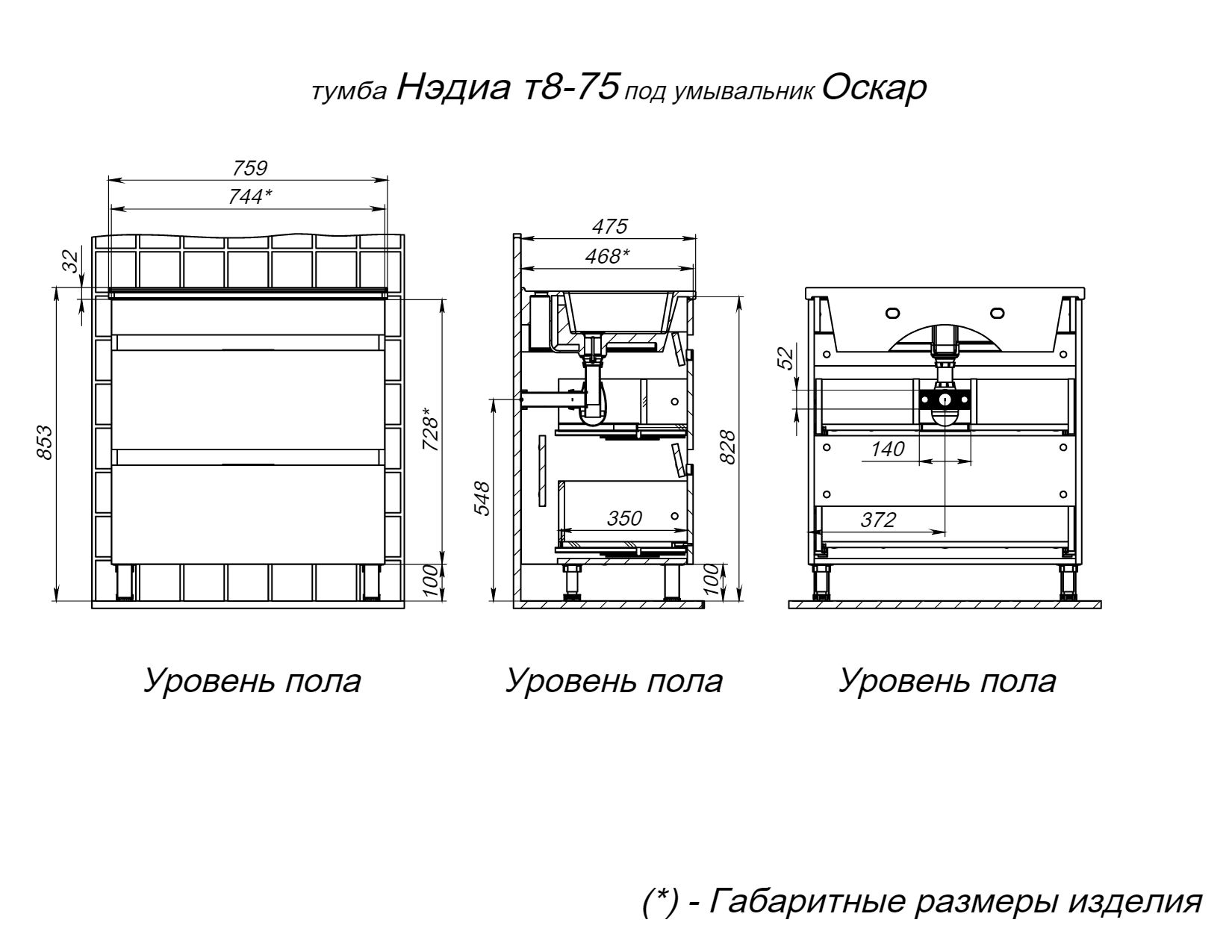 тумба Нэдиа т8-75 под умывальник Оскар

759
744*
32
853
728*
100

475
468*
548
350
828
100

52
140
372

Уровень пола

Уровень пола

Уровень пола

(*) - Габаритные размеры изделия