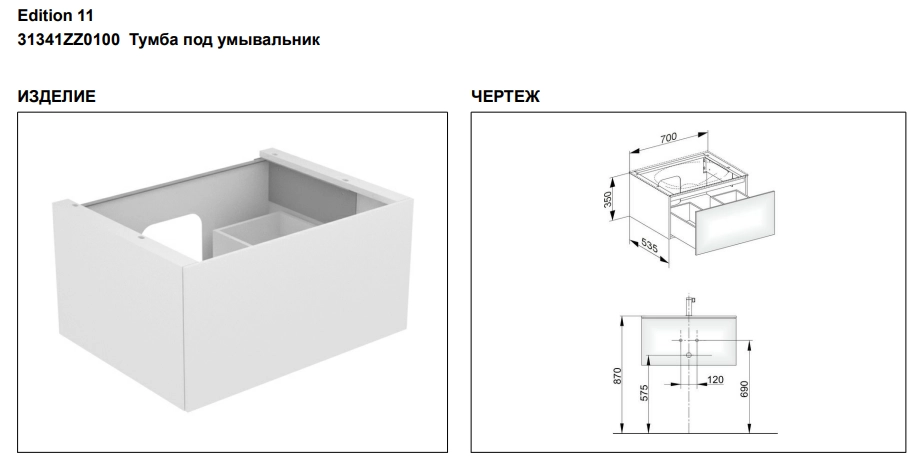 Edition 11
31341ZZ0100 Тумба под умывальник

ИЗДЕЛИЕ

ЧЕРТЕЖ

700
350
535

870
575
120
690