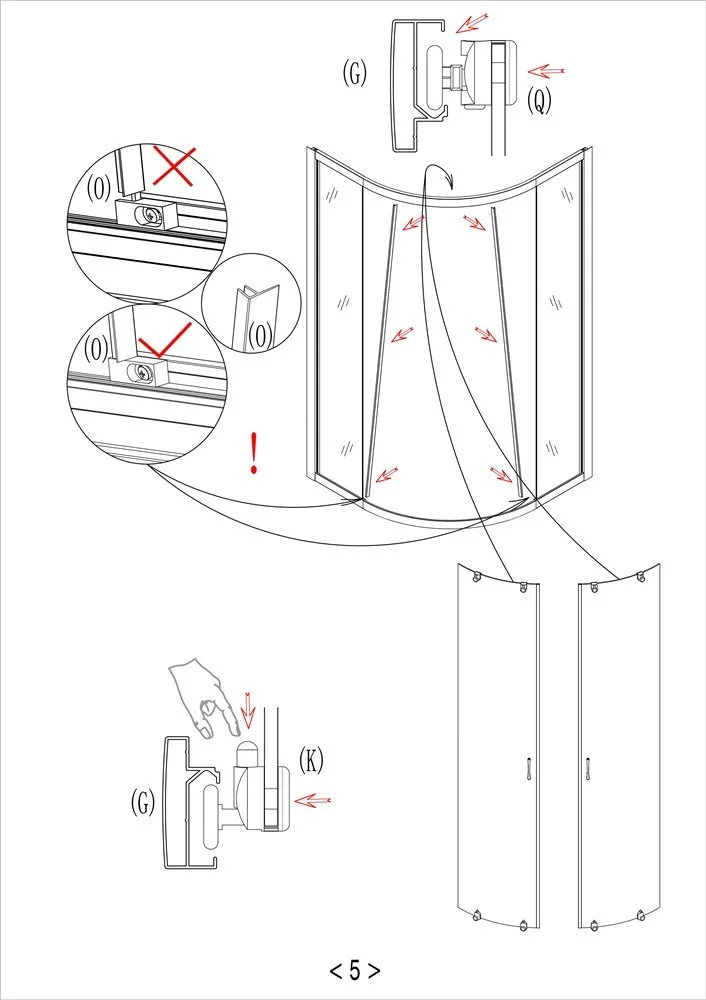 (G)

(Q)

(O)

(O)

(O)

!

(K)

(G)

< 5 >