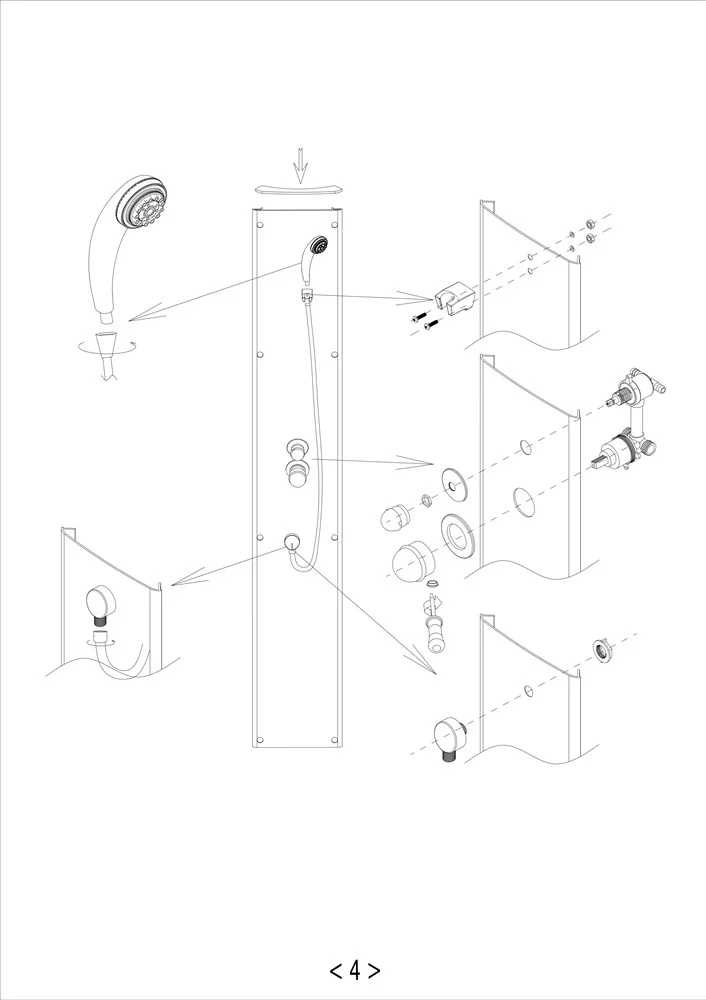 < 4 >