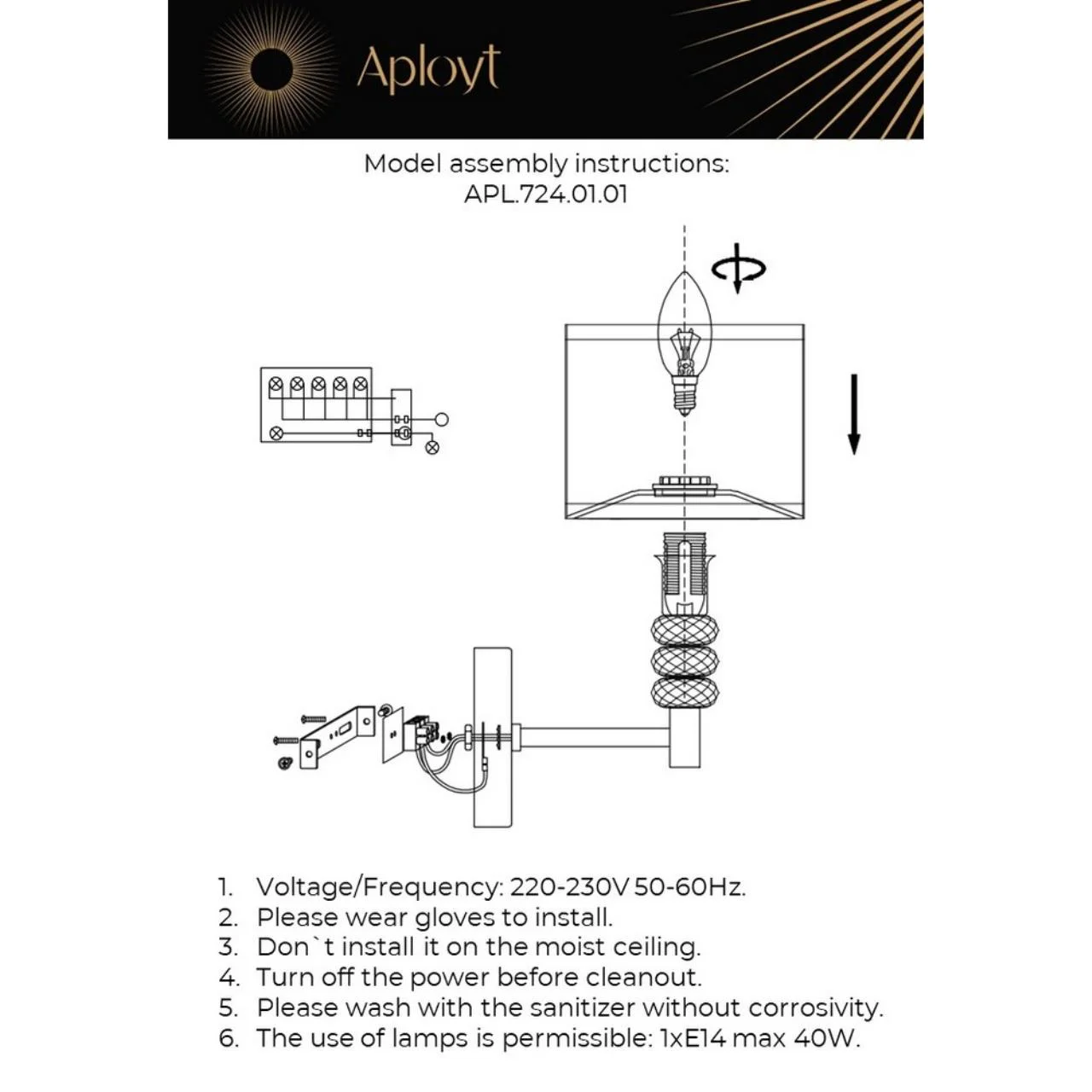 Aployt

Model assembly instructions:
APL.724.01.01

1. Voltage/Frequency: 220-230V 50-60Hz.
2. Please wear gloves to install.
3. Don`t install it on the moist ceiling.
4. Turn off the power before cleanout.
5. Please wash with the sanitizer without corrosivity.
6. The use of lamps is permissible: 1xE14 max 40W.