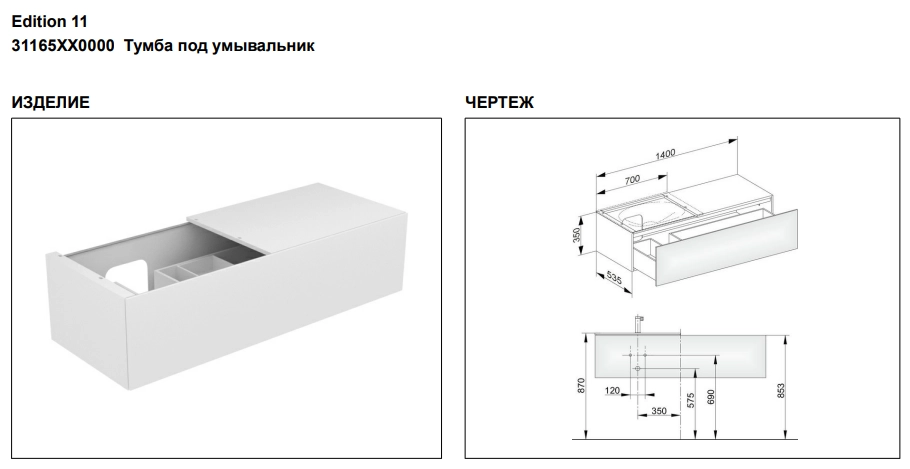 Edition 11
31165XX0000 Тумба под умывальник

ИЗДЕЛИЕ

ЧЕРТЕЖ

1400
700
350
535

870
120
350
575
690
853