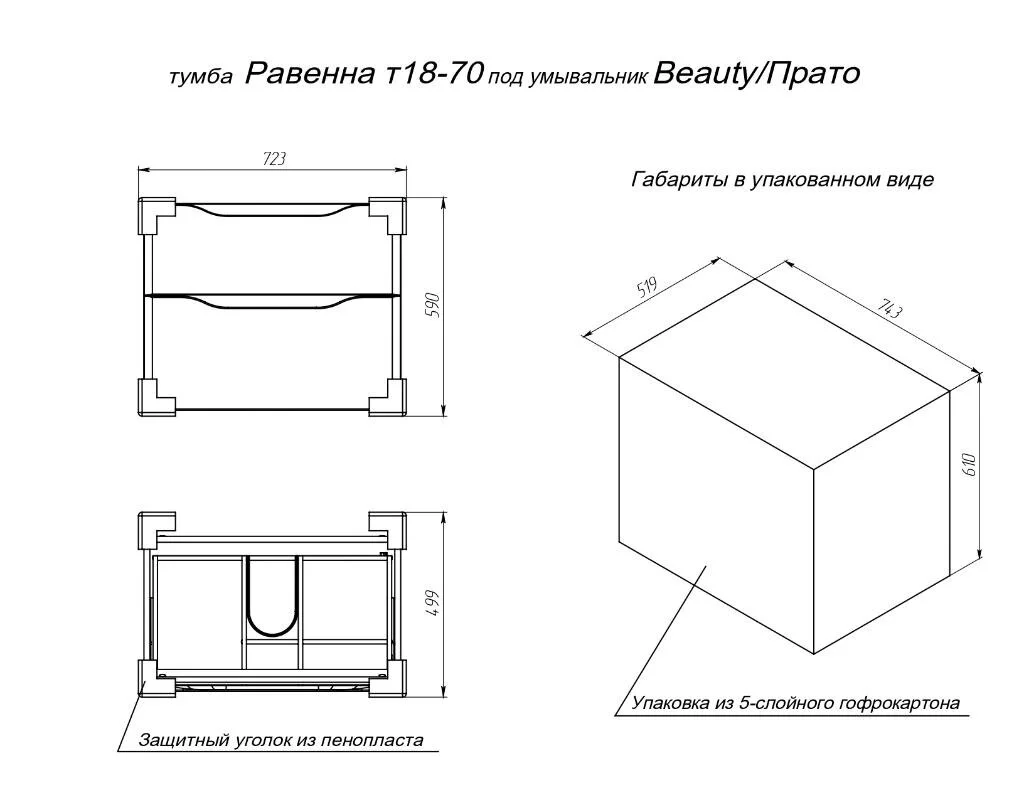 тумба Равенна т18-70 под умывальник Beauty/Прато

723

590

499

Защитный уголок из пенопласта

Габариты в упакованном виде

519

743

610

Упаковка из 5-слойного гофрокартона