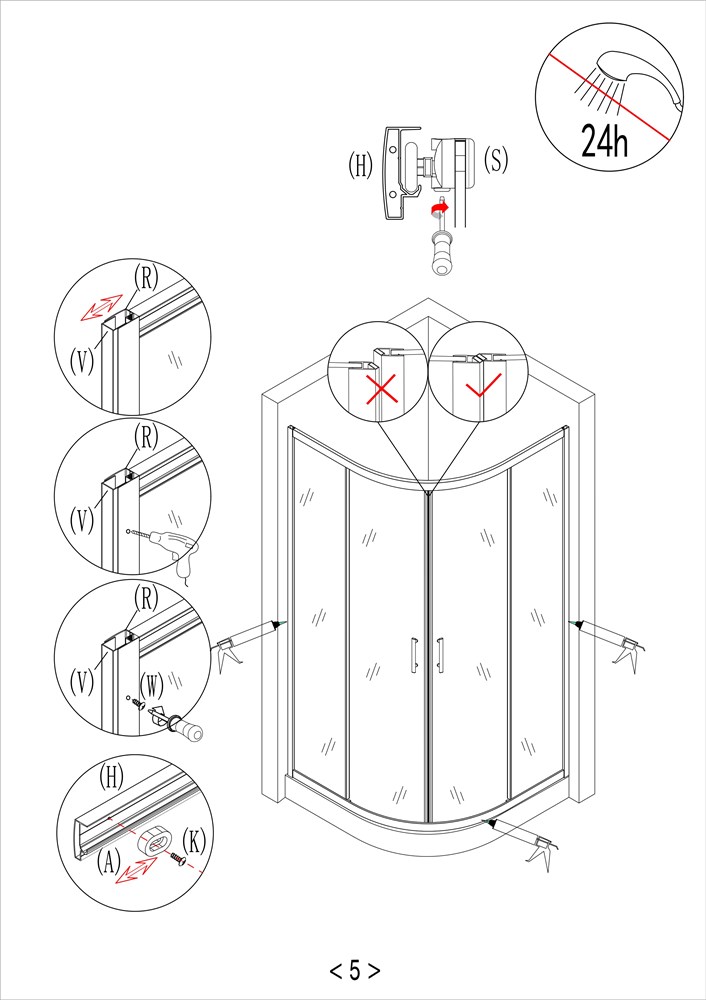 24h

(H)

(S)

(R)

(V)

(R)

(V)

(R)

(V)

(W)

(H)

(A)

(K)

< 5 >