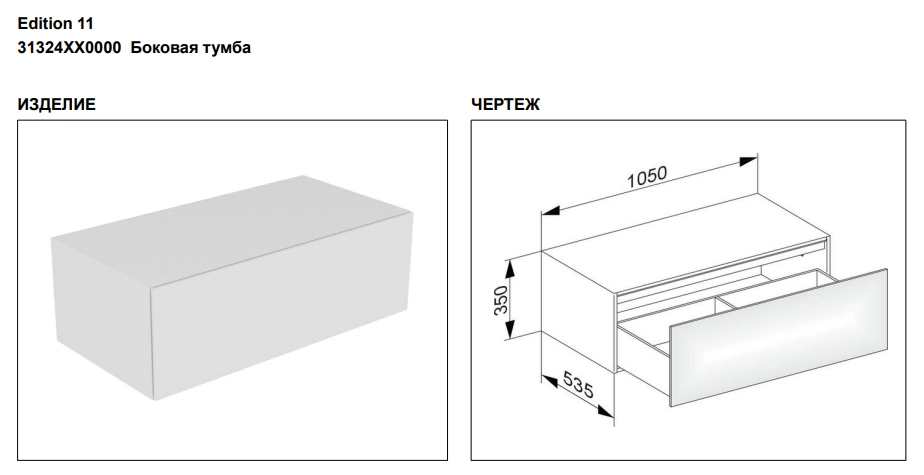 Edition 11
31324XX0000 Боковая тумба

ИЗДЕЛИЕ

ЧЕРТЕЖ

1050
350
535