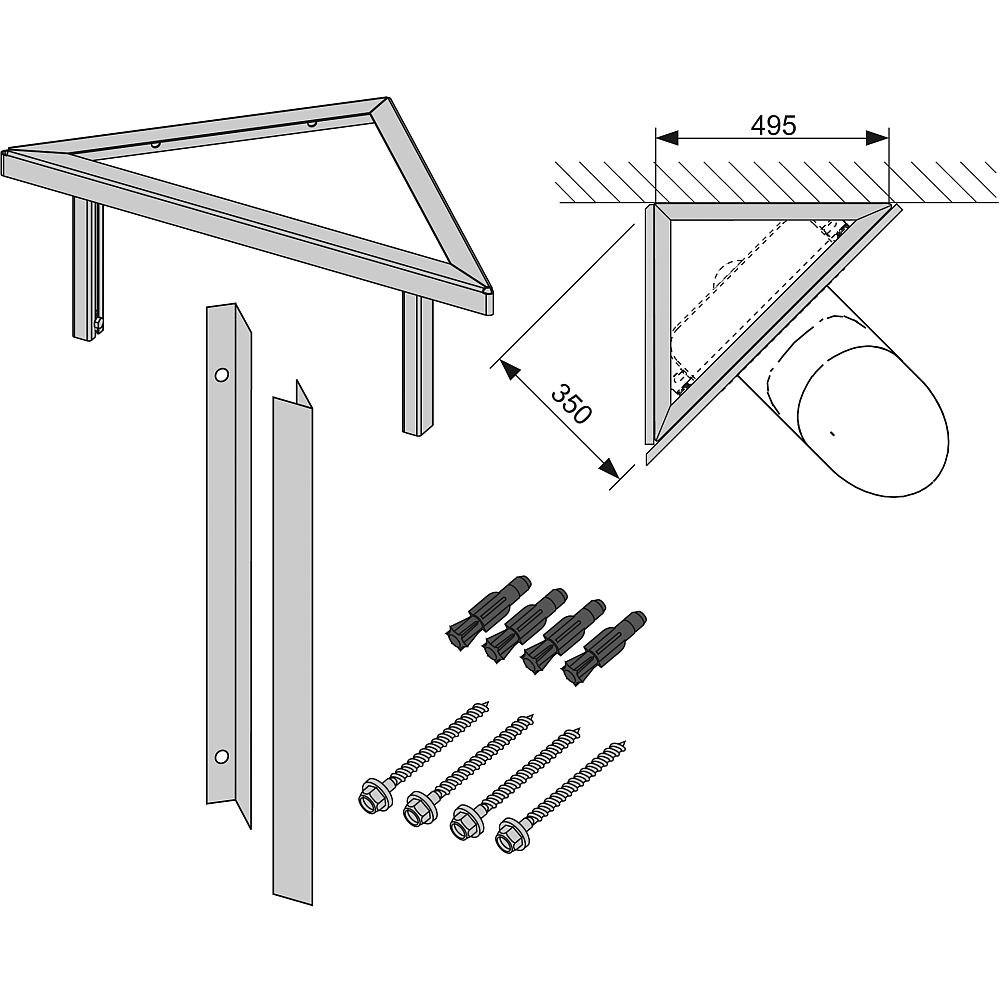 495

350