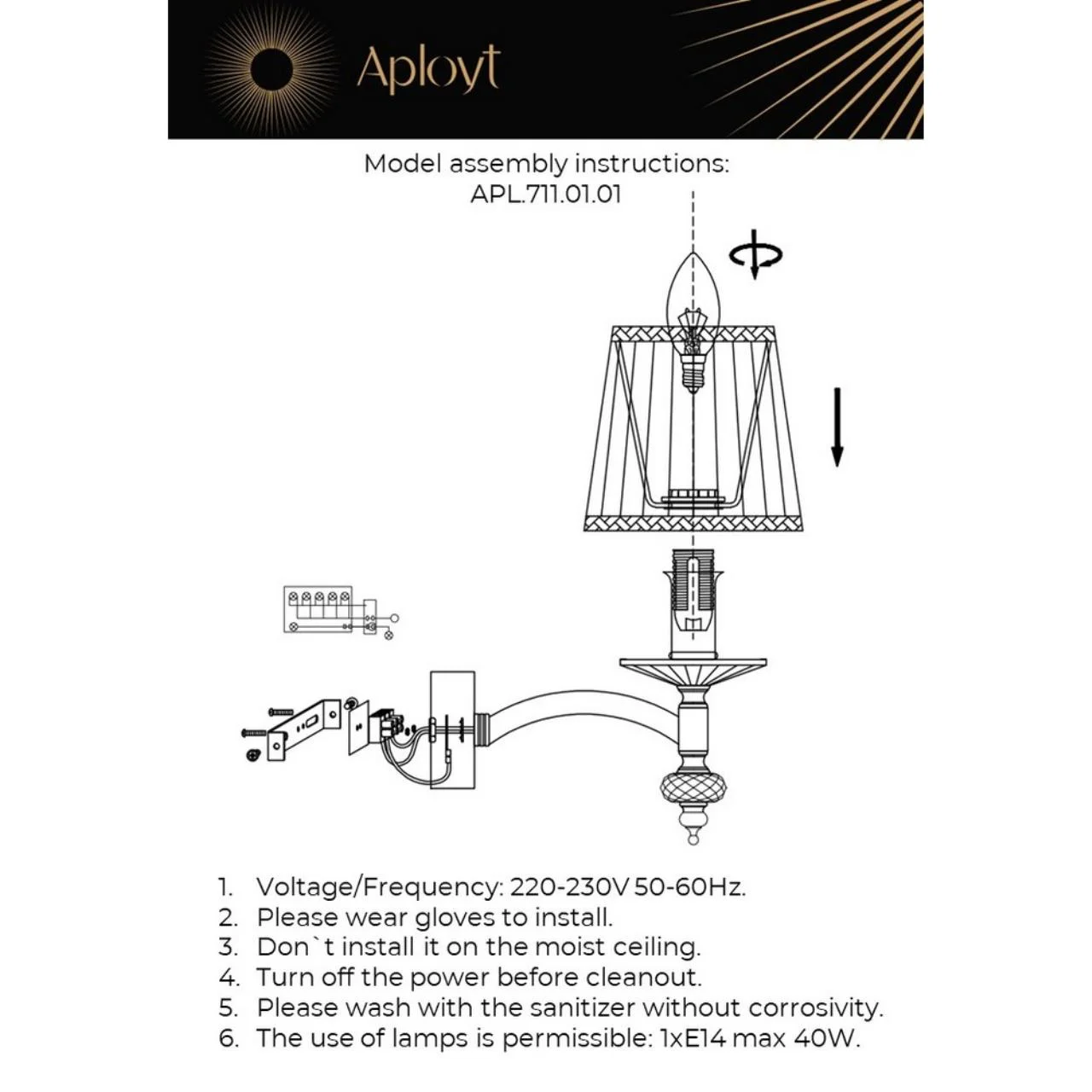 Aployt

Model assembly instructions:
APL.711.01.01

1. Voltage/Frequency: 220-230V 50-60Hz.
2. Please wear gloves to install.
3. Don`t install it on the moist ceiling.
4. Turn off the power before cleanout.
5. Please wash with the sanitizer without corrosivity.
6. The use of lamps is permissible: 1xE14 max 40W.