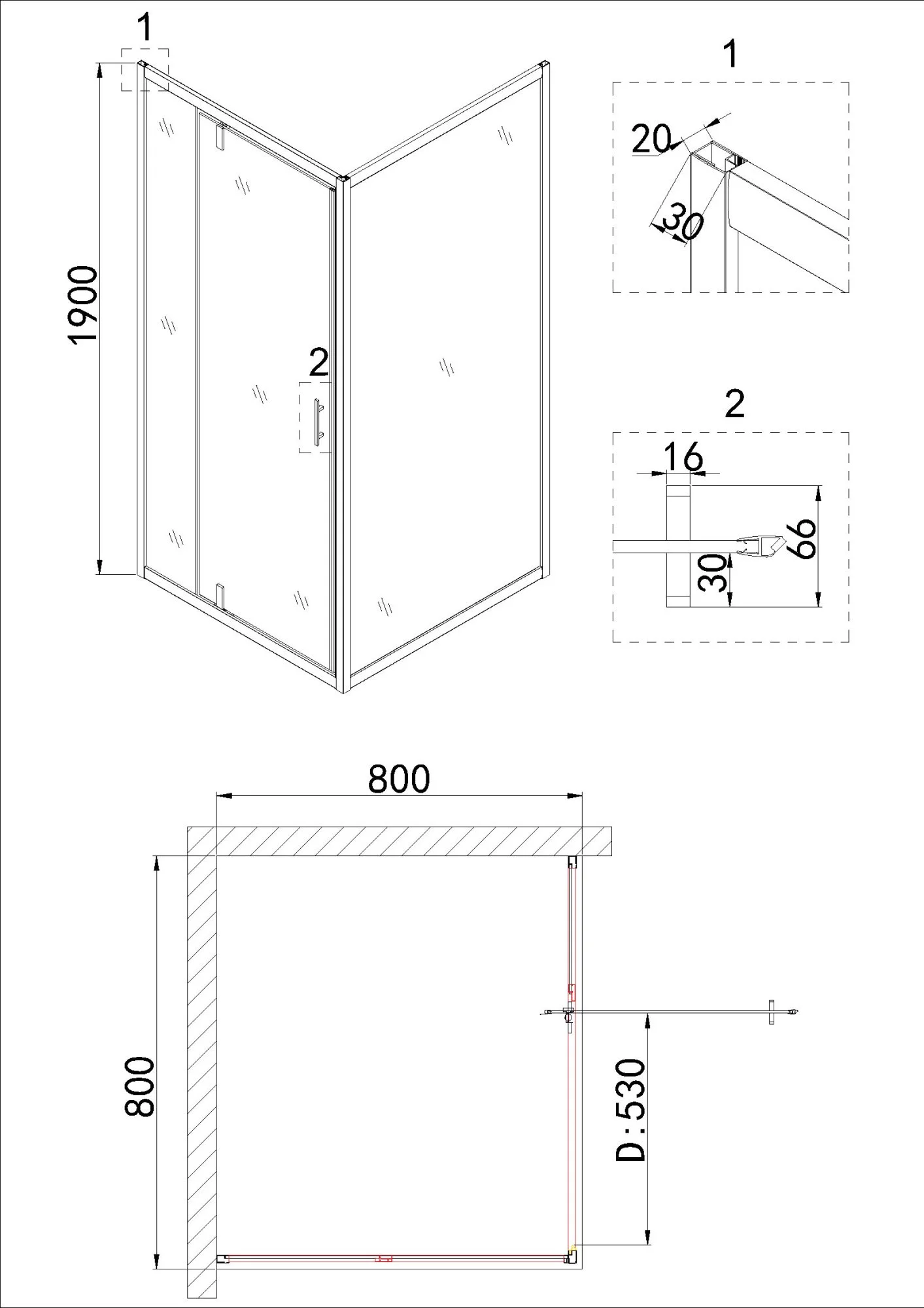 1
1900
2
1
20
30
2
16
66
30
800
800
D:530