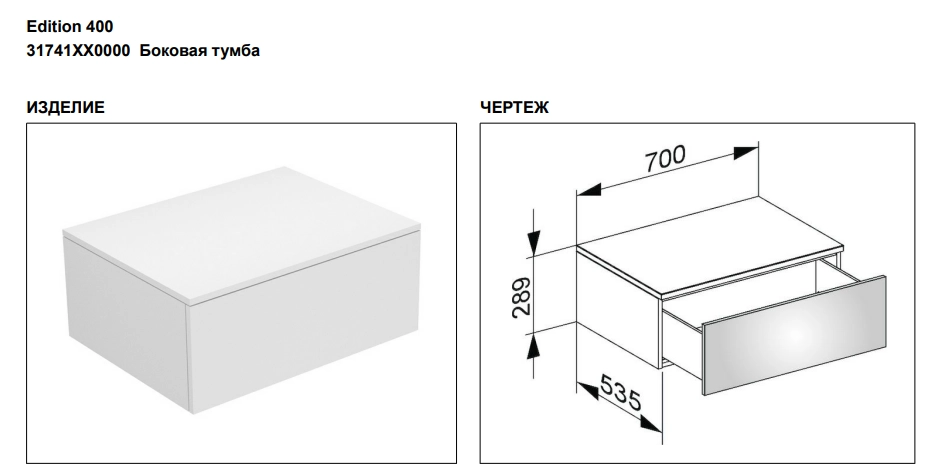 Edition 400
31741XX0000 Боковая тумба

ИЗДЕЛИЕ

ЧЕРТЕЖ

700
289
535