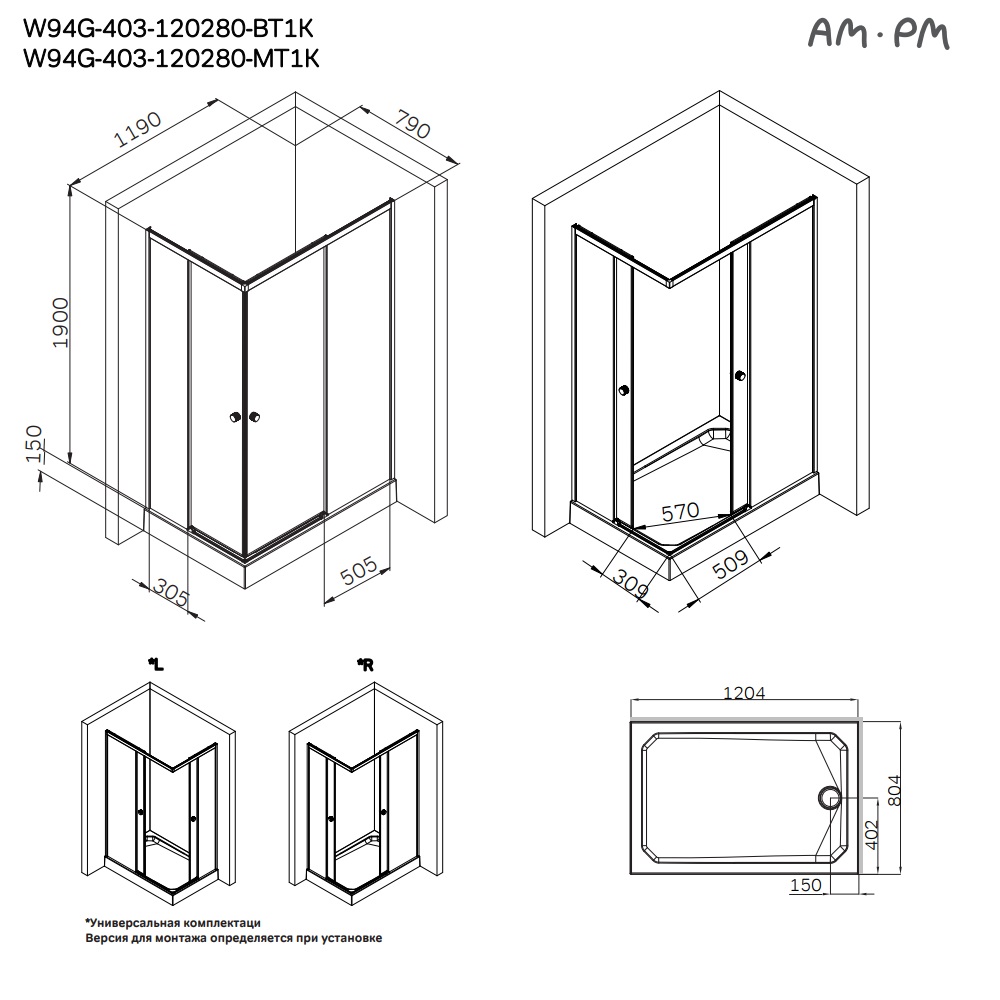 W94G-403-120280-BT1K
W94G-403-120280-MT1K

AM·PM

1190
790
1900
150
305
505

570
309
509

*L
*R

1204
804
402
150

*Универсальная комплектаци
Версия для монтажа определяется при установке