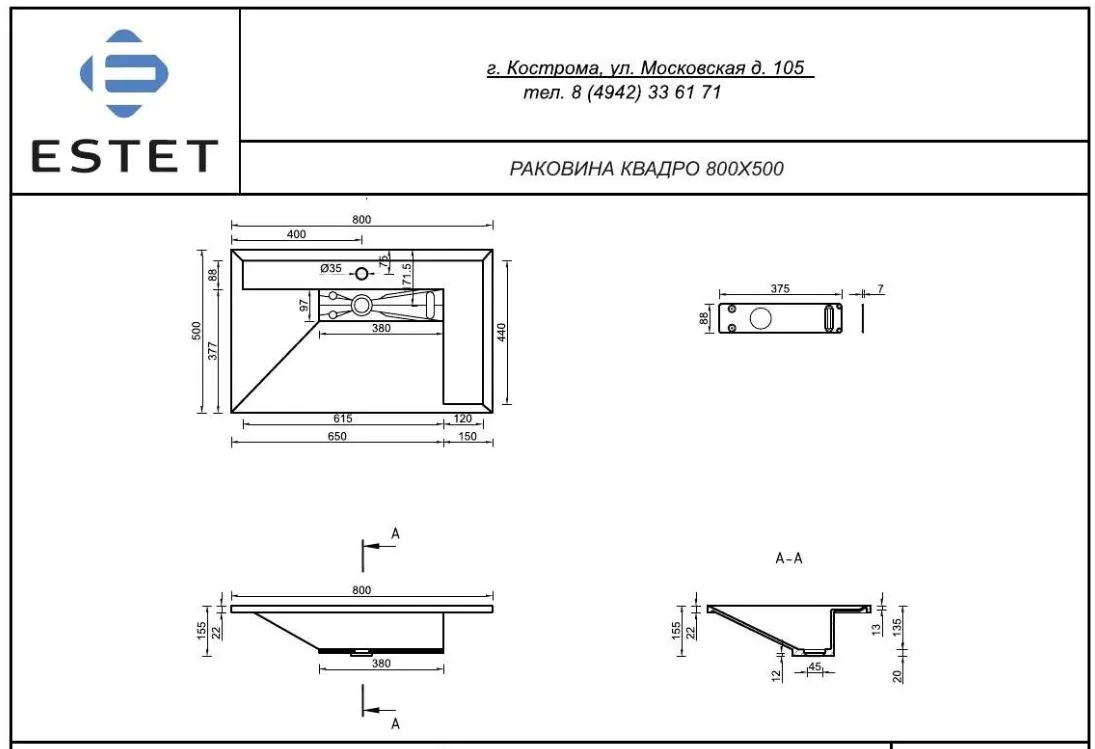 ESTET

г. Кострома, ул. Московская д. 105
тел. 8 (4942) 33 61 71

РАКОВИНА КВАДРО 800Х500

800
400
88
Ø35
75
71.5
97
380
500
377
440
615
120
650
150

375
7
88

A
800
155
22
380
A

A-A
155
22
13
135
12
45
20