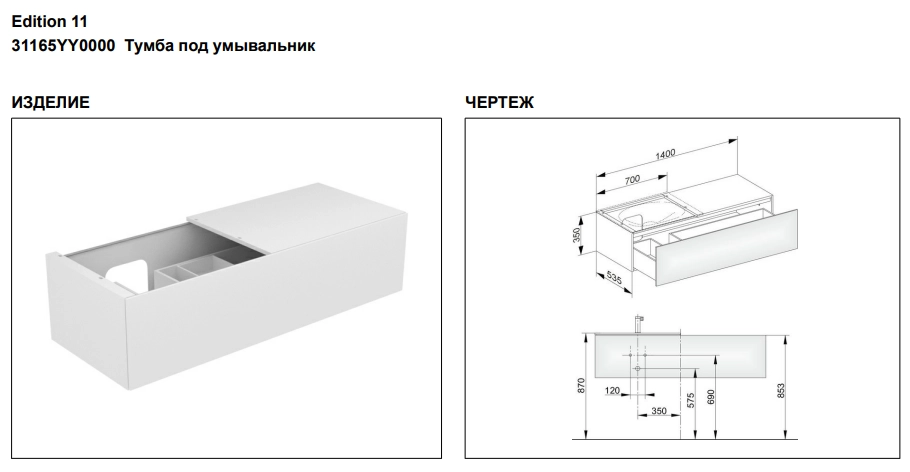 Edition 11
31165YY0000 Тумба под умывальник

ИЗДЕЛИЕ

ЧЕРТЕЖ

1400
700
350
535
870
120
350
575
690
853