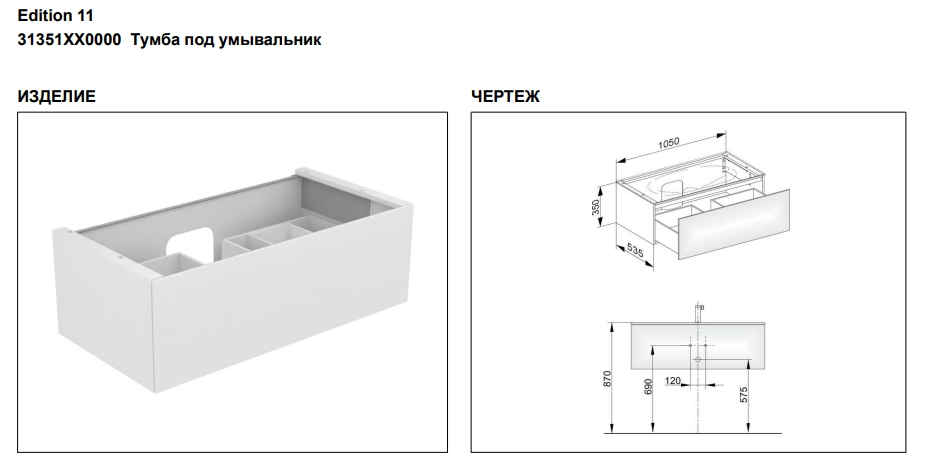 Edition 11
31351XX0000 Тумба под умывальник

ИЗДЕЛИЕ

ЧЕРТЕЖ

1050
350
535

870
690
120
575