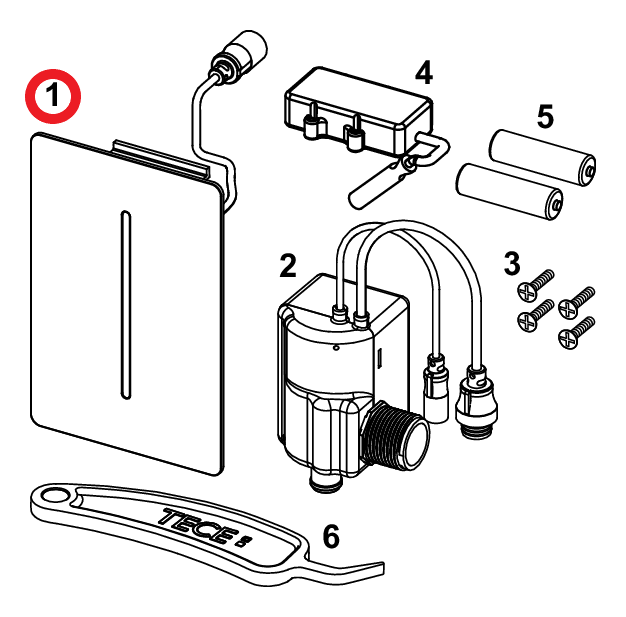 1
4
5
2
3
TECE
6