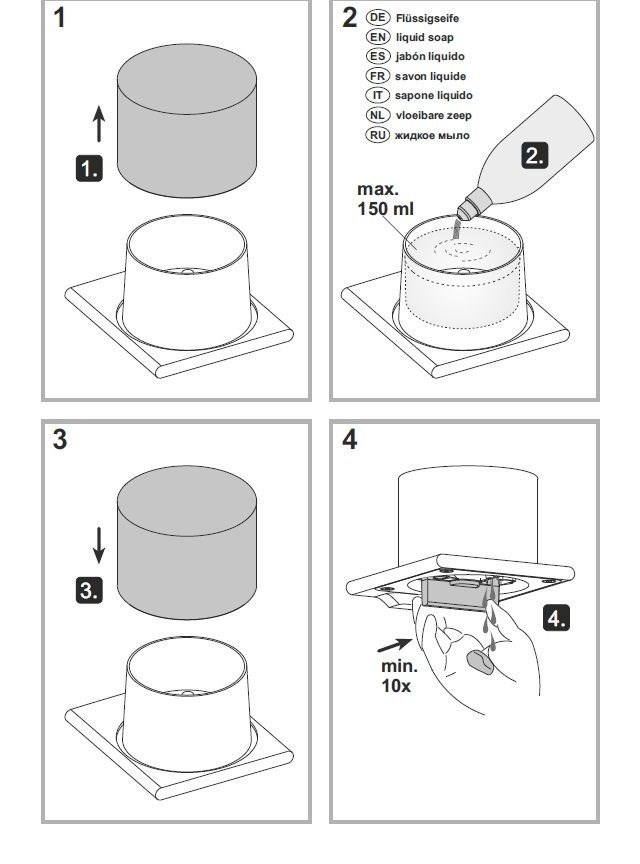 1

1.

2 DE Flüssigseife
EN liquid soap
ES jabón liquido
FR savon liquide
IT sapone liquido
NL vloeibare zeep
RU жидкое мыло

2.

max.
150 ml

3

3.

4

4.

min.
10x