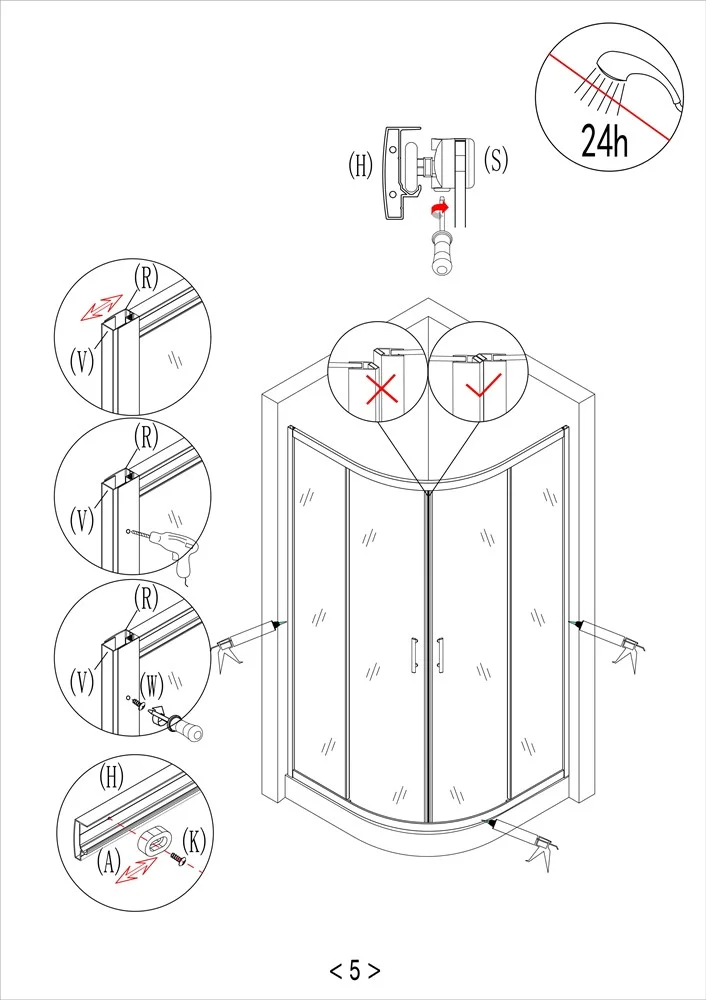 24h

(H)

(S)

(R)

(V)

(R)

(V)

(R)

(V)

(W)

(H)

(A)

(K)

< 5 >