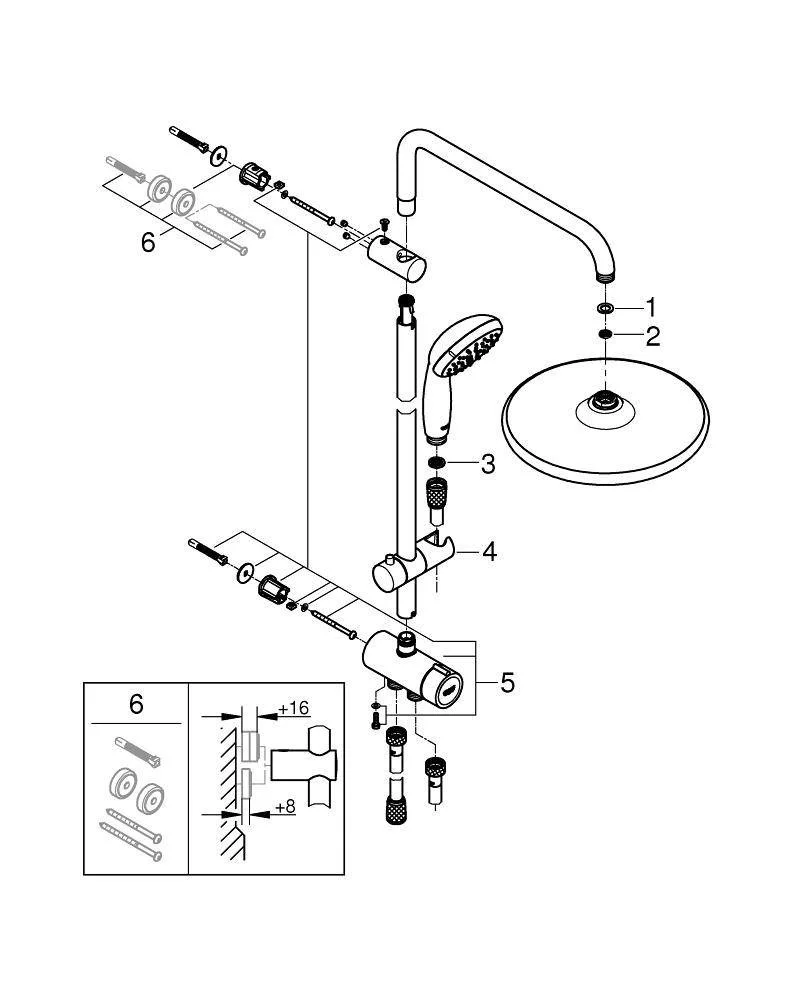 6
1
2
3
4
5
6
+16
+8