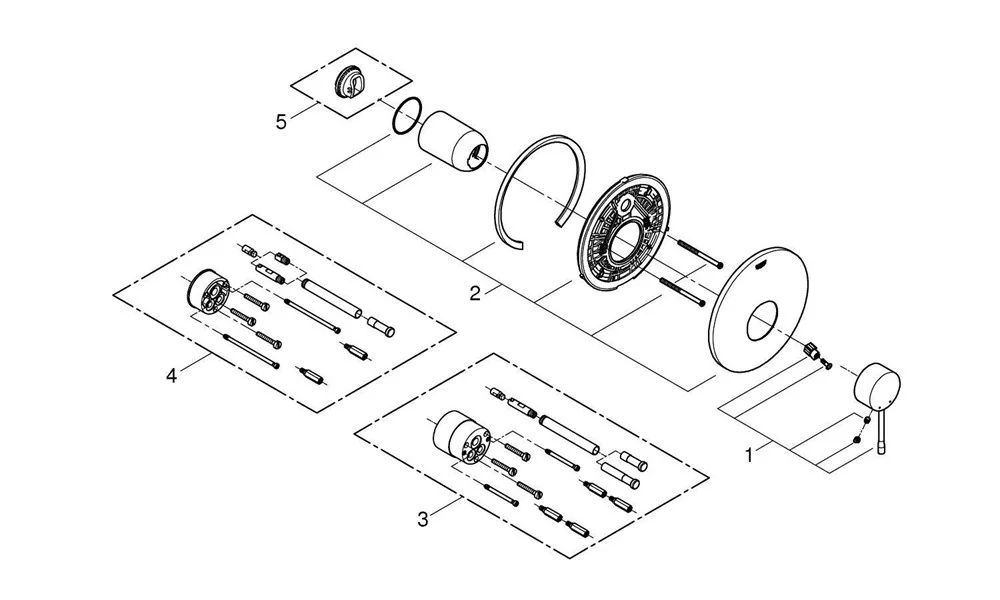 5

2

4

1

3