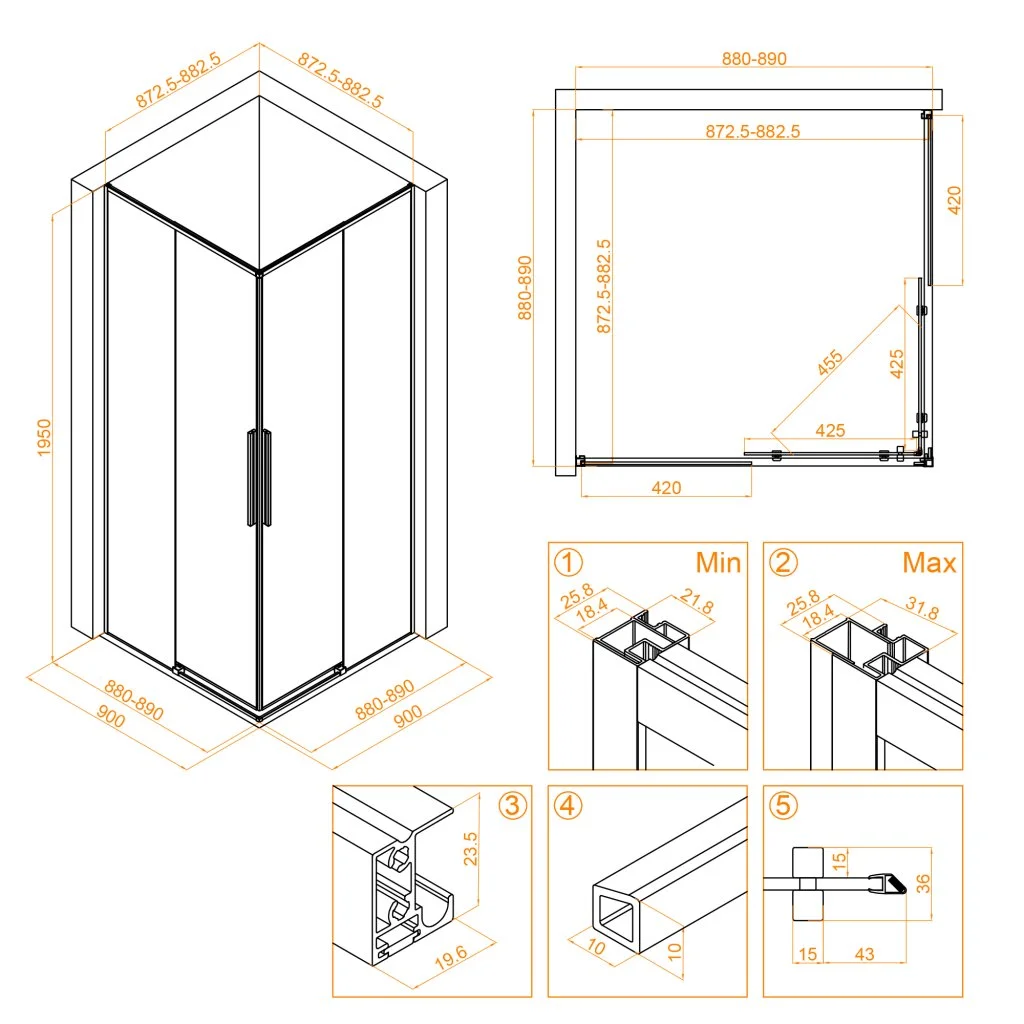 872.5-882.5
872.5-882.5
1950
880-890
900
880-890
900

880-890
872.5-882.5
880-890
872.5-882.5
420
455
425
425
420

① Min
25.8
18.4
21.8

② Max
25.8
18.4
31.8

③
23.5
19.6

④
10
10

⑤
15
36
15
43