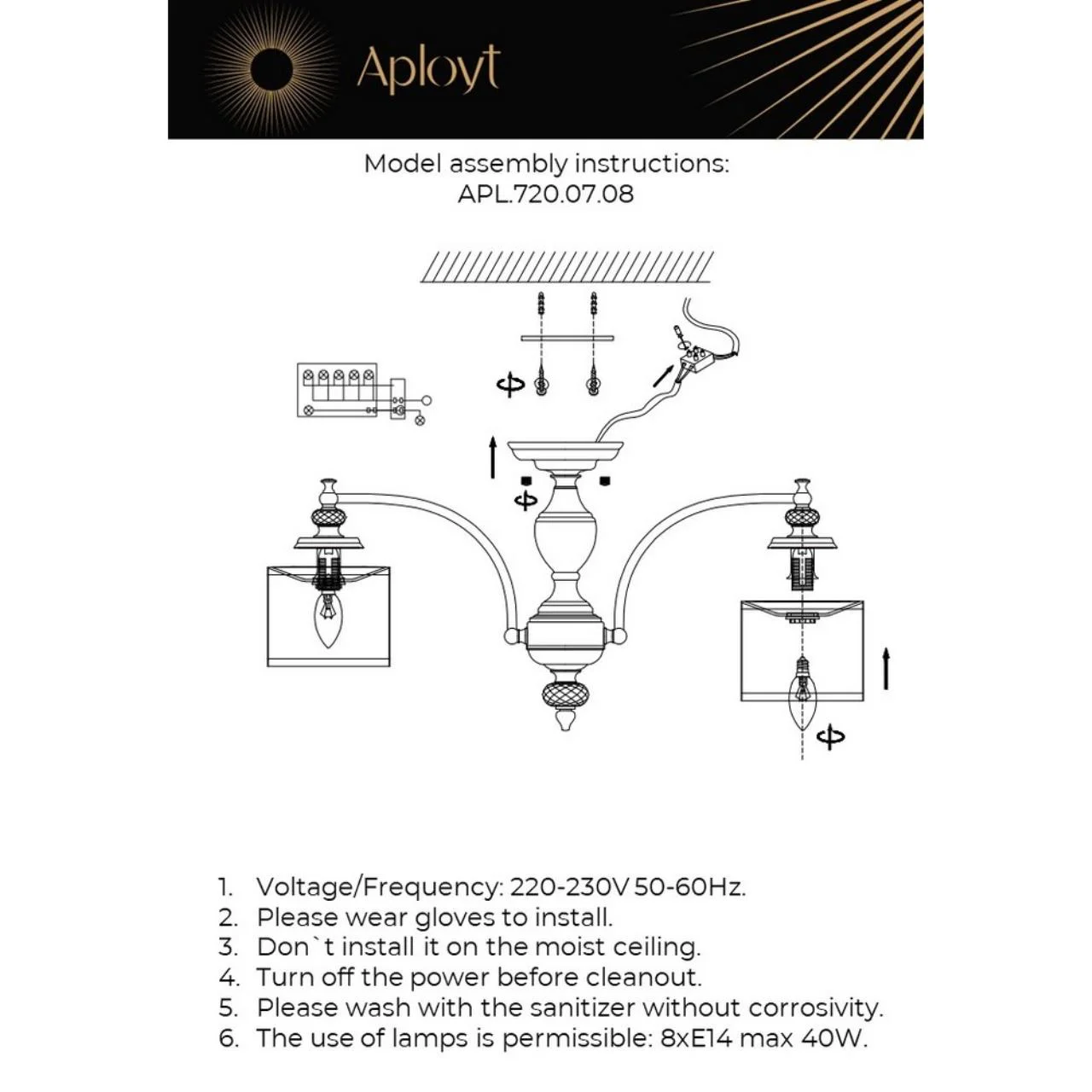 Aployt

Model assembly instructions:
APL.720.07.08

1. Voltage/Frequency: 220-230V 50-60Hz.
2. Please wear gloves to install.
3. Don`t install it on the moist ceiling.
4. Turn off the power before cleanout.
5. Please wash with the sanitizer without corrosivity.
6. The use of lamps is permissible: 8xE14 max 40W.