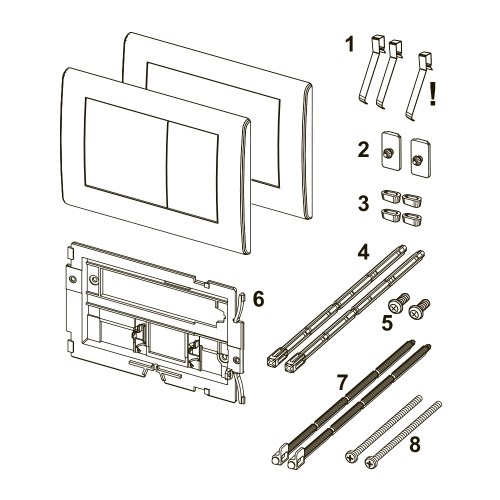 1
!
2
3
4
6
5
7
8