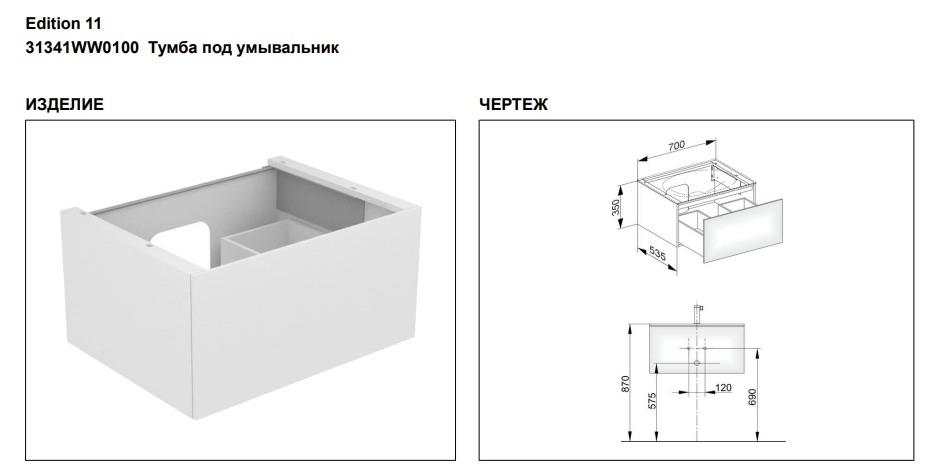 Edition 11
31341WW0100 Тумба под умывальник

ИЗДЕЛИЕ

ЧЕРТЕЖ

700
350
535

870
575
120
690