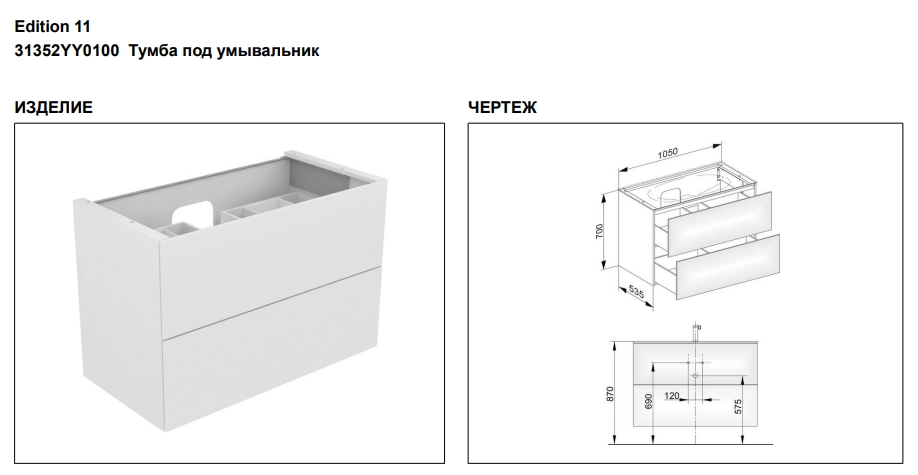 Edition 11
31352YY0100 Тумба под умывальник

ИЗДЕЛИЕ

ЧЕРТЕЖ

1050
700
535

870
690
120
575