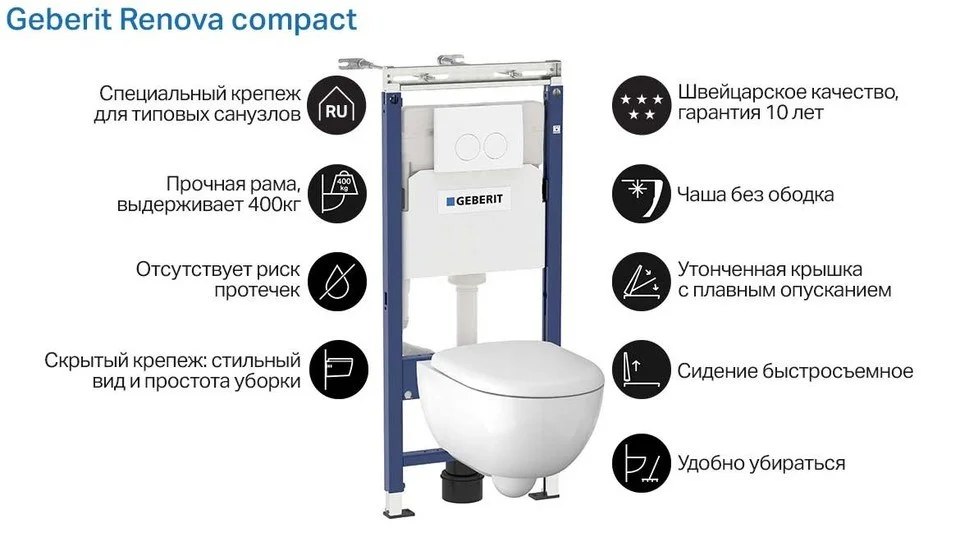 Geberit Renova compact

Специальный крепеж для типовых санузлов

RU

Прочная рама, выдерживает 400кг

400 kg

Отсутствует риск протечек

Скрытый крепеж: стильный вид и простота уборки

GEBERIT

Швейцарское качество, гарантия 10 лет

Чаша без ободка

Утонченная крышка с плавным опусканием

Сидение быстросъемное

Удобно убираться