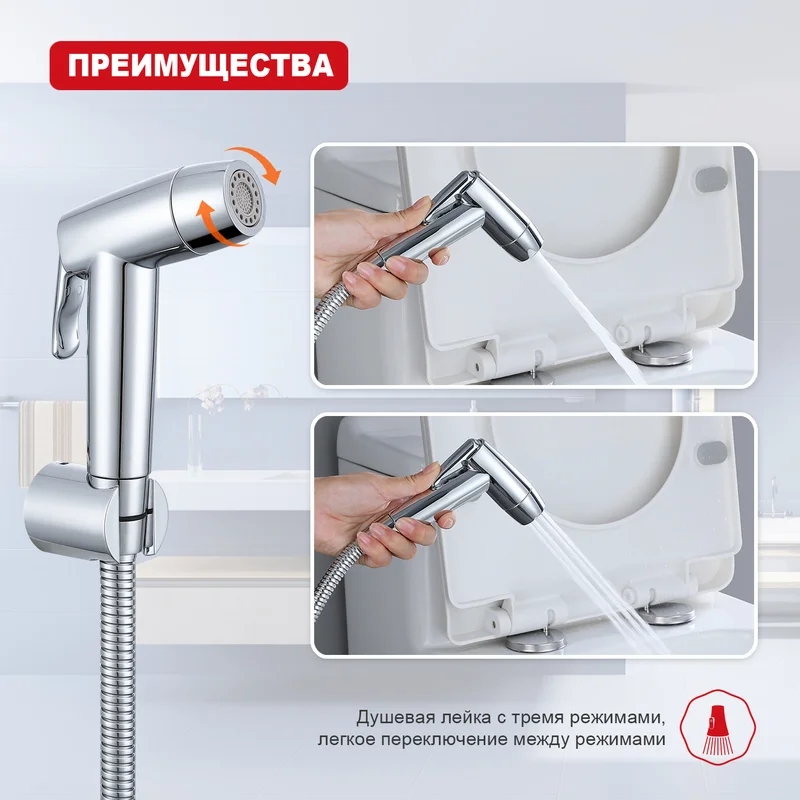 ПРЕИМУЩЕСТВА

Душевая лейка с тремя режимами, легкое переключение между режимами