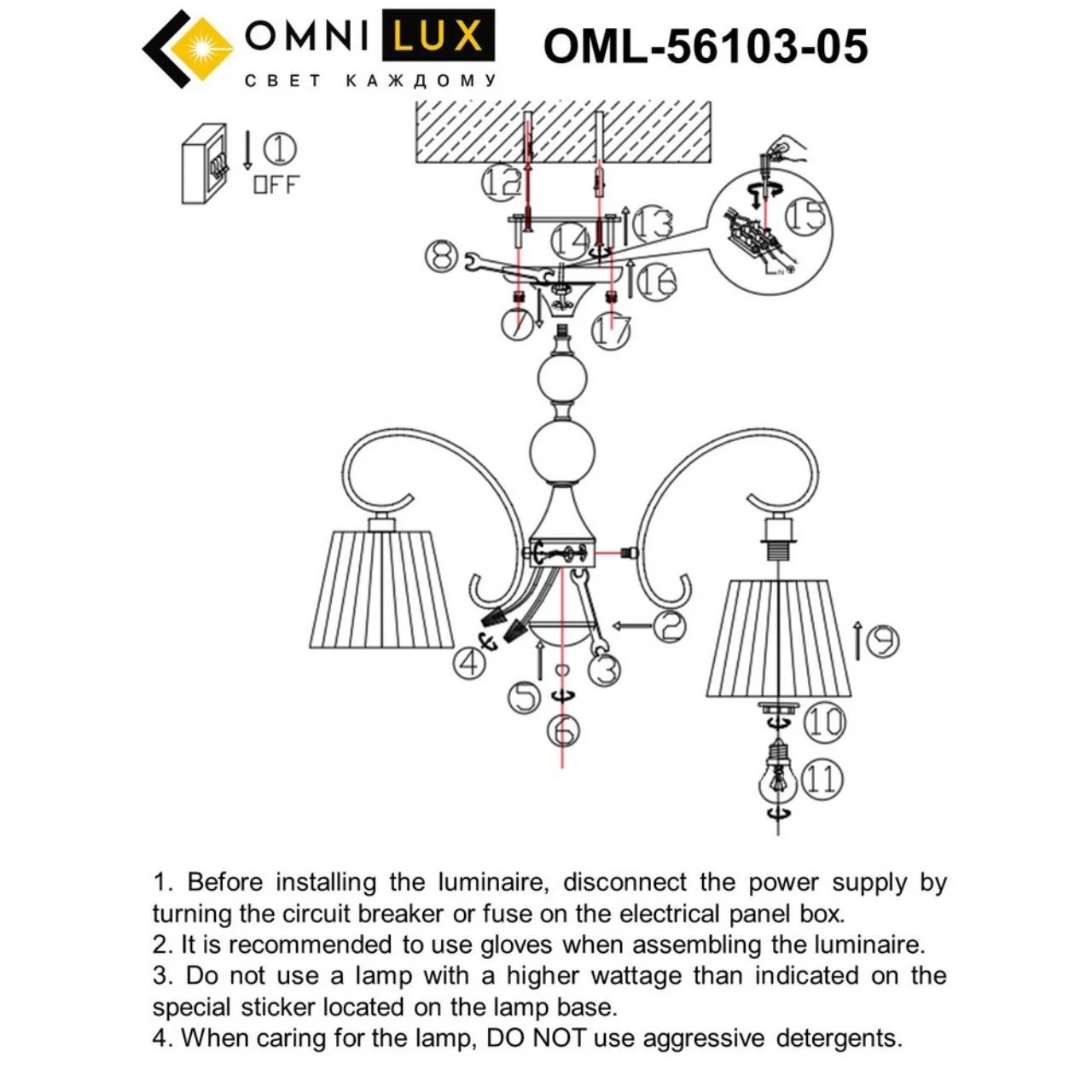 OMNI LUX
СВЕТ КАЖДОМУ

OML-56103-05

1 OFF

12 13 14 15 8 16 7 17 2 4 3 5 6 9 10 11

L N

1. Before installing the luminaire, disconnect the power supply by turning the circuit breaker or fuse on the electrical panel box.
2. It is recommended to use gloves when assembling the luminaire.
3. Do not use a lamp with a higher wattage than indicated on the special sticker located on the lamp base.
4. When caring for the lamp, DO NOT use aggressive detergents.