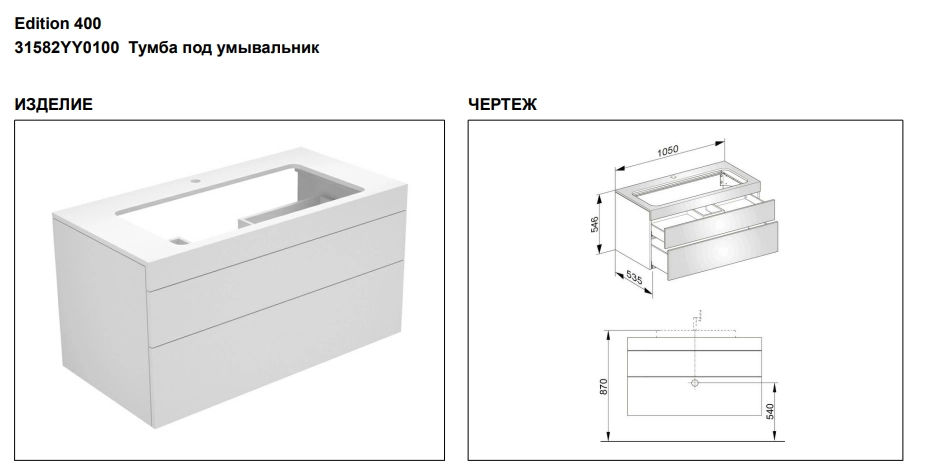 Edition 400
31582YY0100 Тумба под умывальник

ИЗДЕЛИЕ

ЧЕРТЕЖ

1050
546
535
870
540