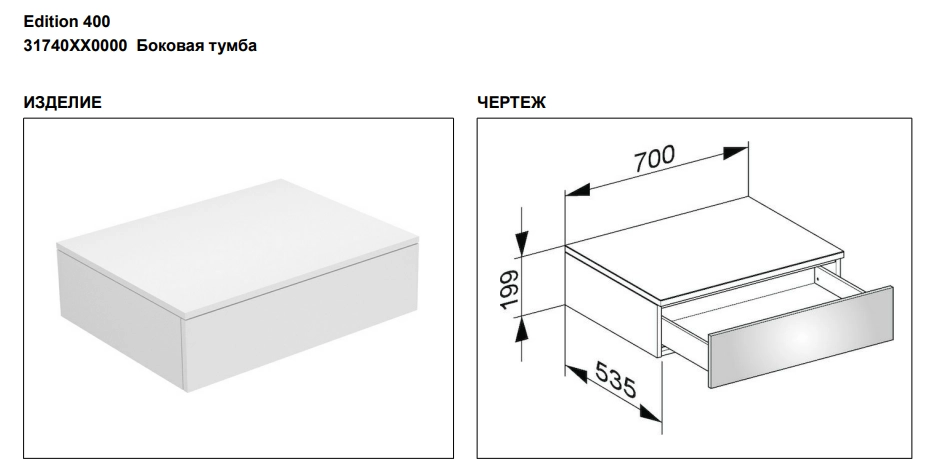 Edition 400
31740XX0000 Боковая тумба

ИЗДЕЛИЕ

ЧЕРТЕЖ

700

199

535