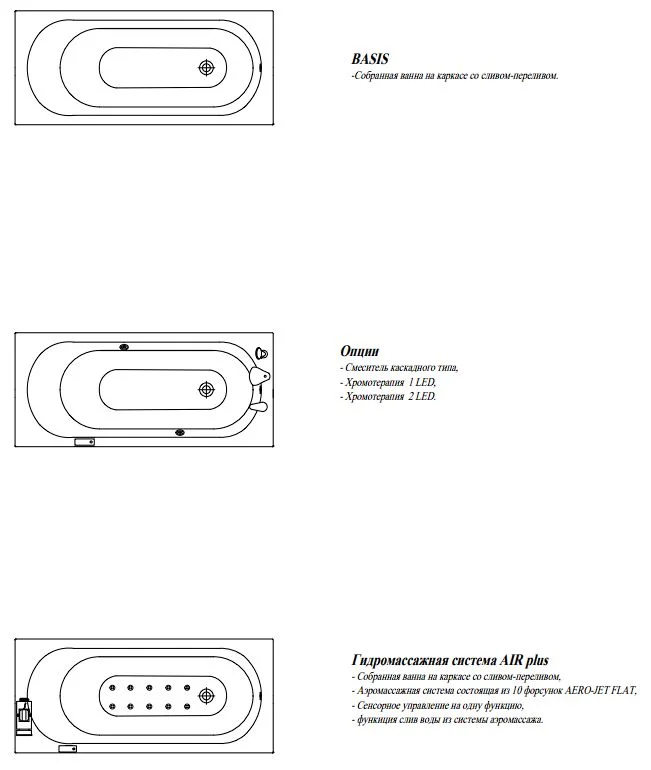 BASIS
-Собранная ванна на каркасе со сливом-переливом.

Опции
- Смеситель каскадного типа,
- Хромотерапия 1 LED,
- Хромотерапия 2 LED.

Гидромассажная система AIR plus
- Собранная ванна на каркасе со сливом-переливом,
- Аэромассажная система состоящая из 10 форсунок AERO-JET FLAT,
- Сенсорное управление на одну функцию,
- функция слив воды из системы аэромассажа.