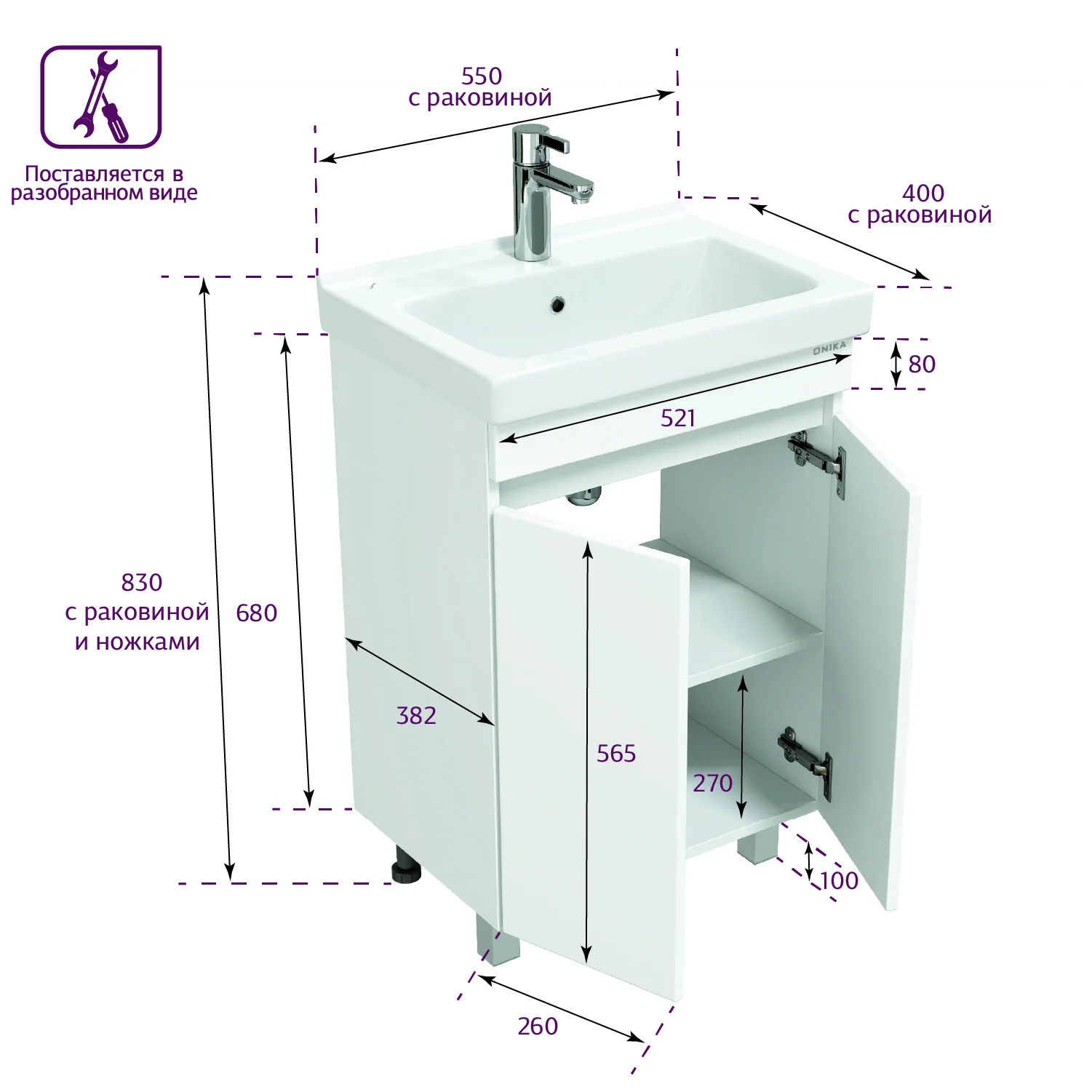 Поставляется в разобранном виде

550
с раковиной

400
с раковиной

ONIKA

80

521

830
с раковиной
и ножками

680

382

565

270

100

260